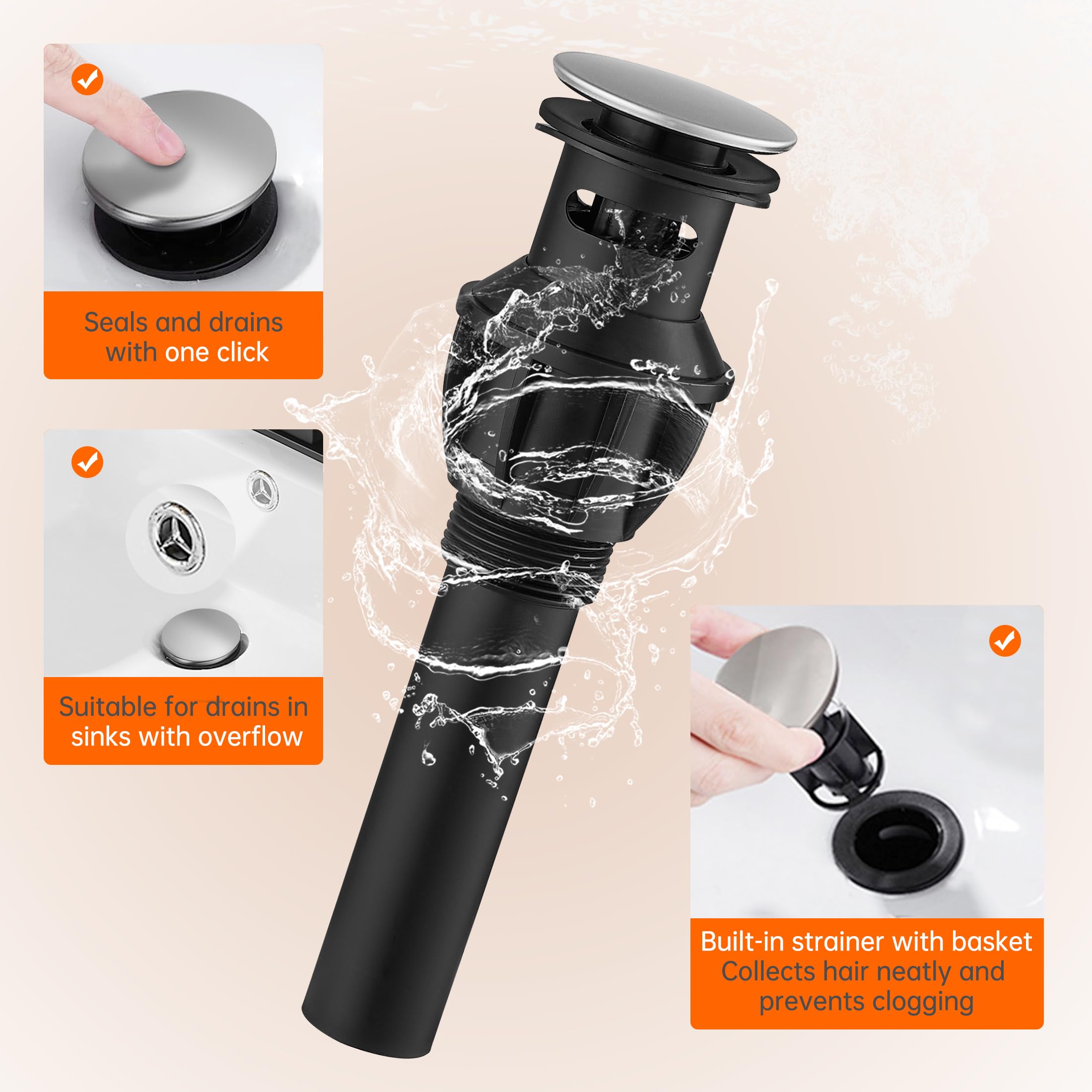 Seals and drains with one click

Suitable for drains in sinks with overflow

Built-in strainer with basket
Collects hair neatly and prevents clogging