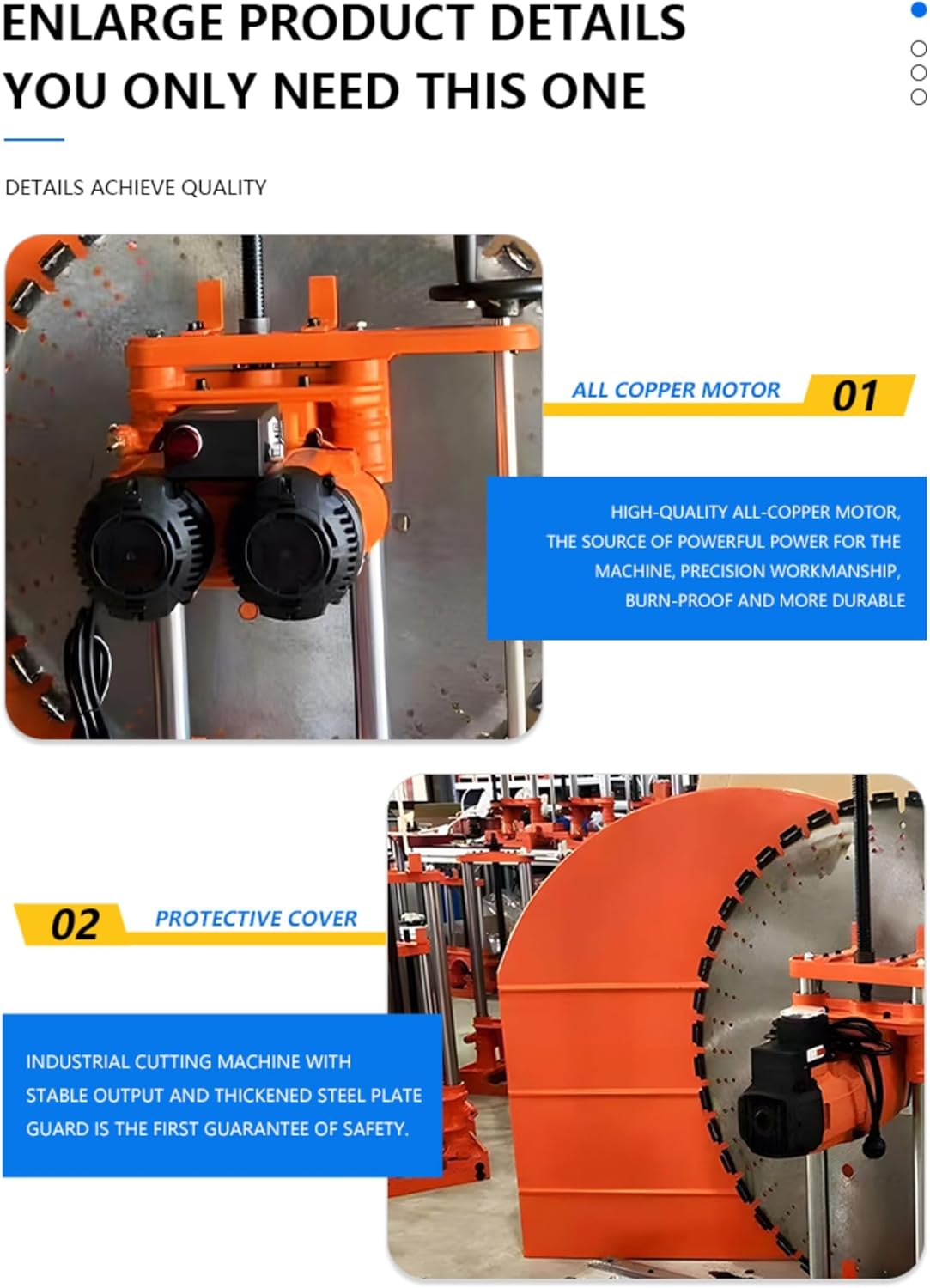 ENLARGE PRODUCT DETAILS
YOU ONLY NEED THIS ONE

DETAILS ACHIEVE QUALITY

ALL COPPER MOTOR 01

HIGH-QUALITY ALL-COPPER MOTOR, THE SOURCE OF POWERFUL POWER FOR THE MACHINE, PRECISION WORKMANSHIP, BURN-PROOF AND MORE DURABLE

02 PROTECTIVE COVER

INDUSTRIAL CUTTING MACHINE WITH STABLE OUTPUT AND THICKENED STEEL PLATE GUARD IS THE FIRST GUARANTEE OF SAFETY.