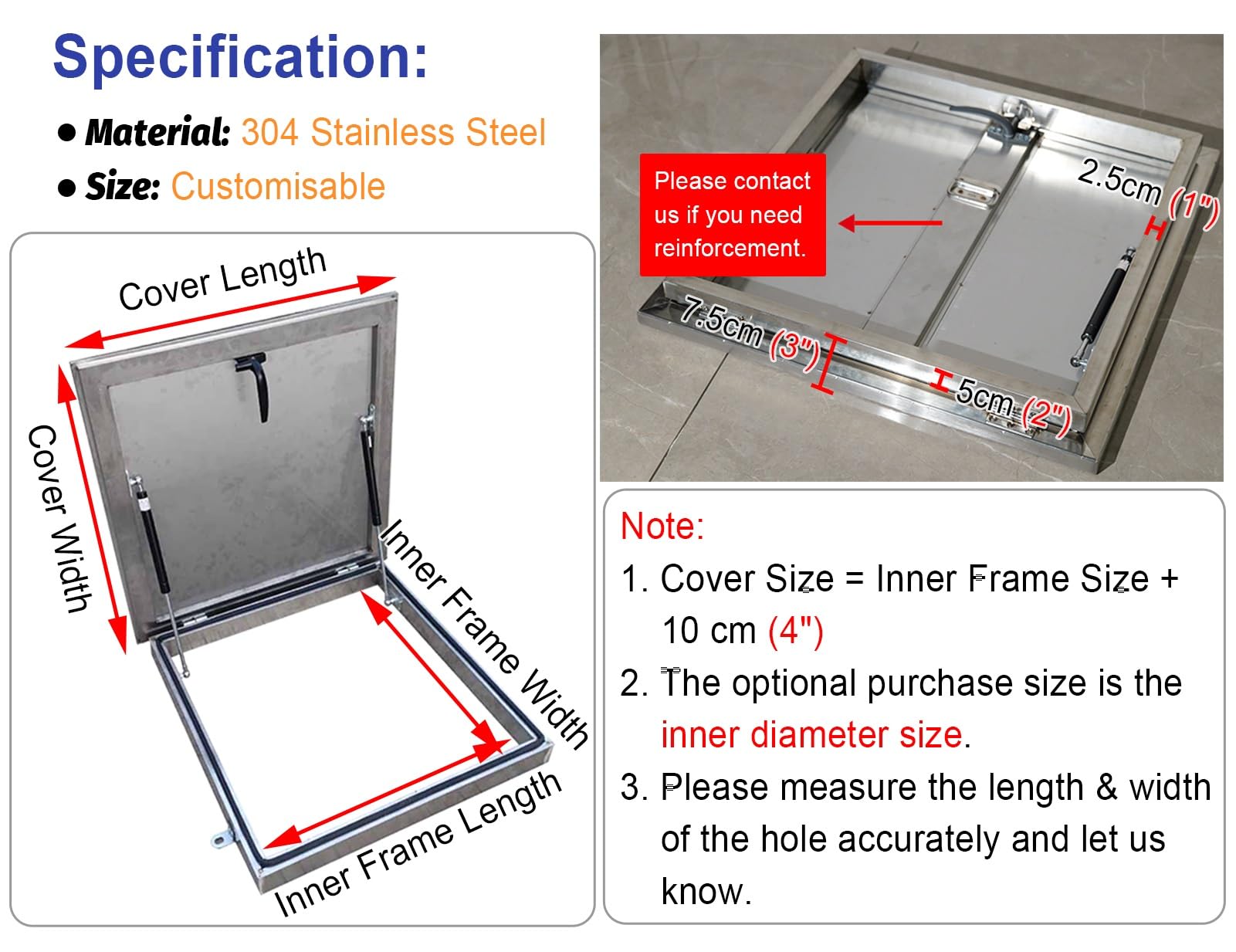 Specification:

● Material: 304 Stainless Steel

● Size: Customisable

Cover Length

Cover Width

Inner Frame Width

Inner Frame Length

Please contact us if you need reinforcement.

2.5cm (1")

7.5cm (3")

5cm (2")

Note:

1. Cover Size = Inner Frame Size + 10 cm (4")

2. The optional purchase size is the inner diameter size.

3. Please measure the length & width of the hole accurately and let us know.