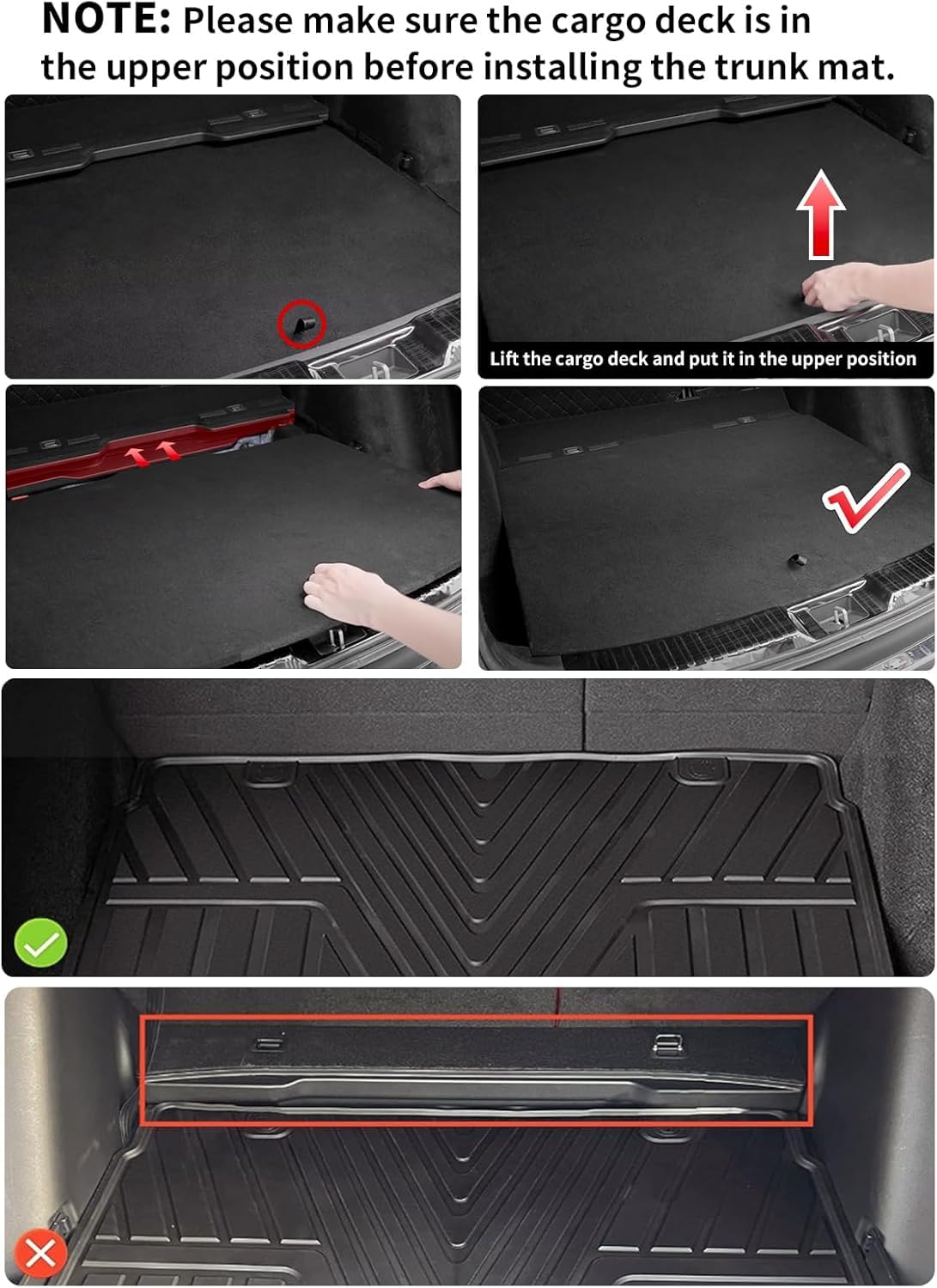 NOTE: Please make sure the cargo deck is in the upper position before installing the trunk mat.

Lift the cargo deck and put it in the upper position