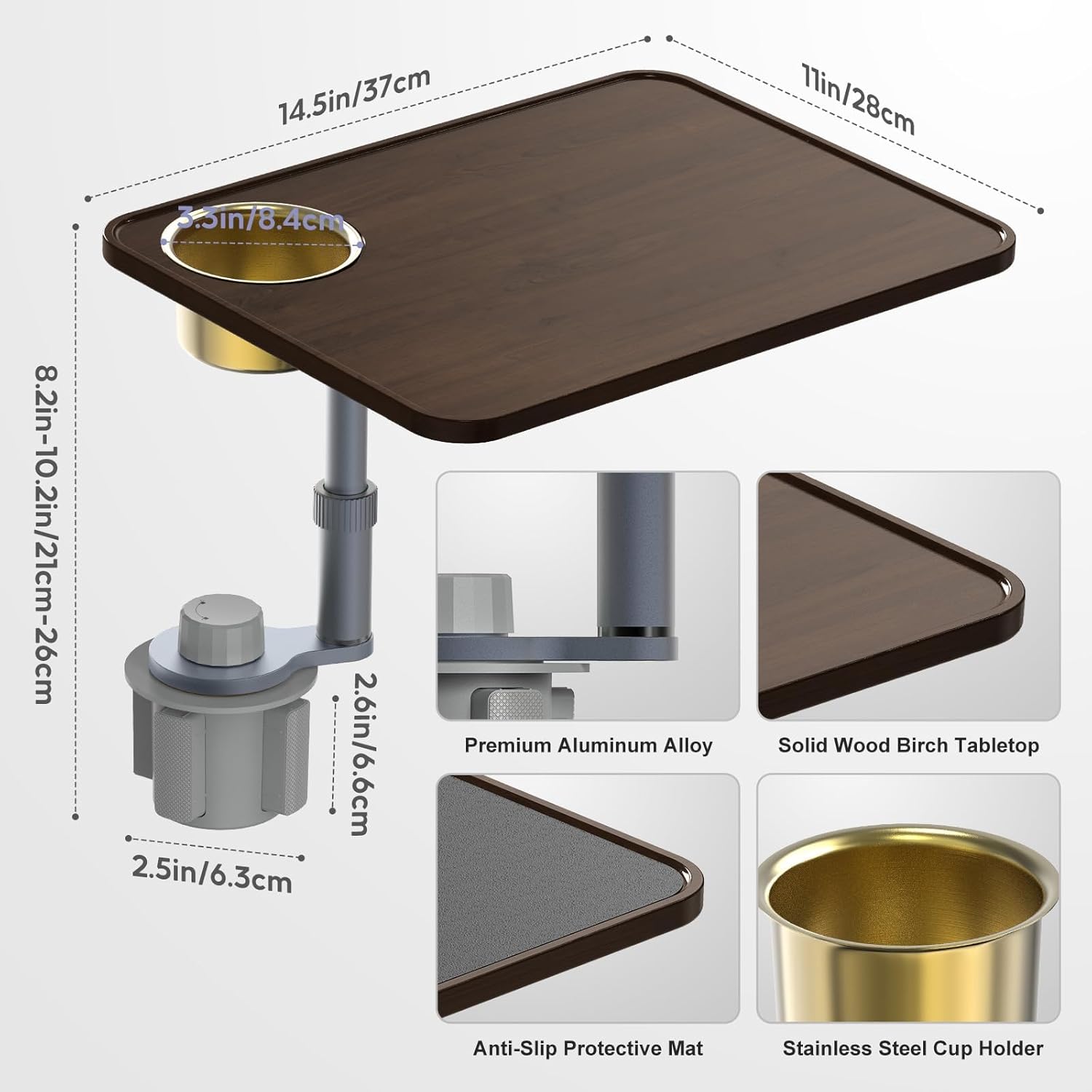 14.5in/37cm

11in/28cm

3.3in/8.4cm

8.2in-10.2in/21cm-26cm

2.6in/6.6cm

2.5in/6.3cm

Premium Aluminum Alloy

Solid Wood Birch Tabletop

Anti-Slip Protective Mat

Stainless Steel Cup Holder