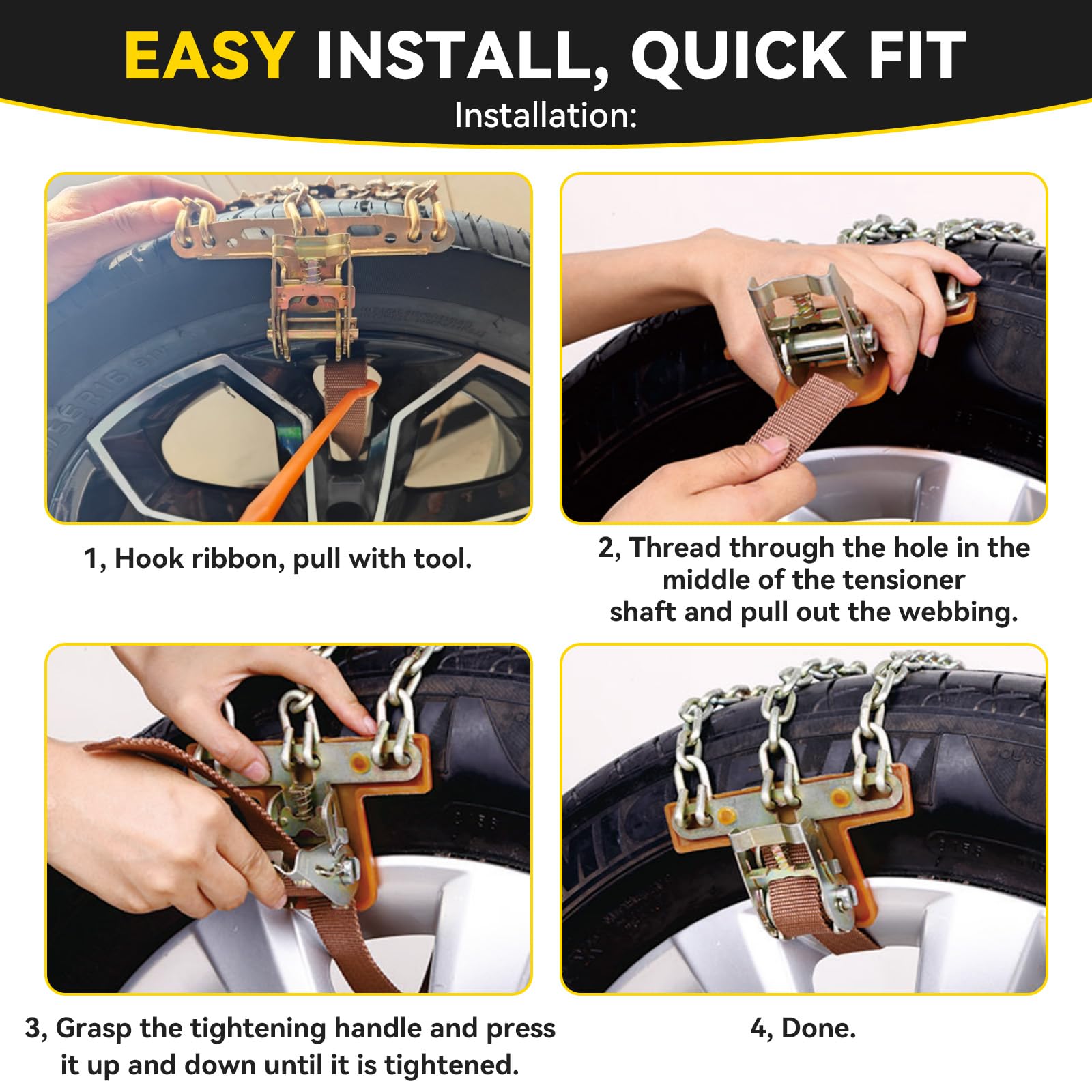 EASY INSTALL, QUICK FIT

Installation:

1, Hook ribbon, pull with tool.

2, Thread through the hole in the middle of the tensioner shaft and pull out the webbing.

3, Grasp the tightening handle and press it up and down until it is tightened.

4, Done.