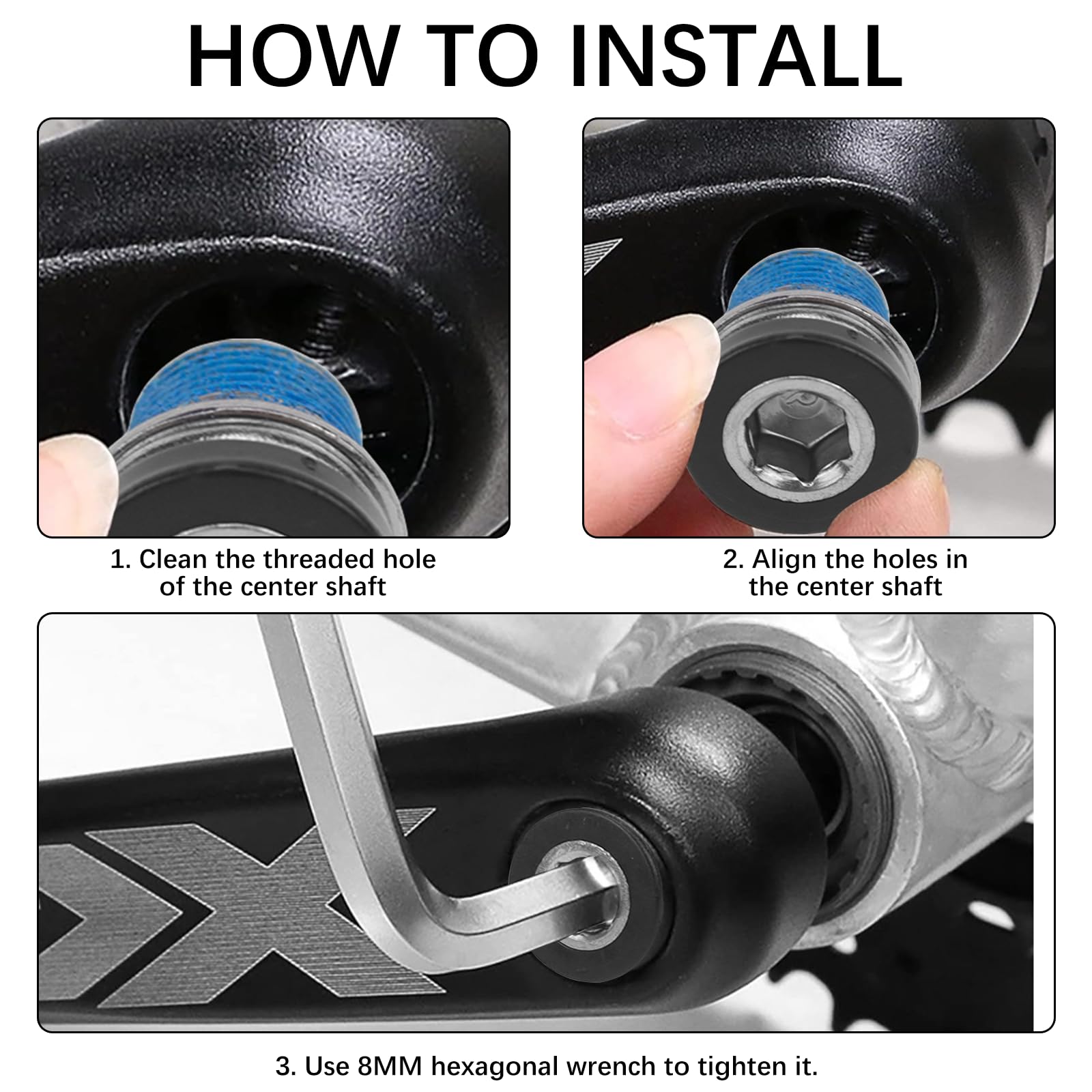 HOW TO INSTALL

1. Clean the threaded hole of the center shaft

2. Align the holes in the center shaft

3. Use 8MM hexagonal wrench to tighten it.