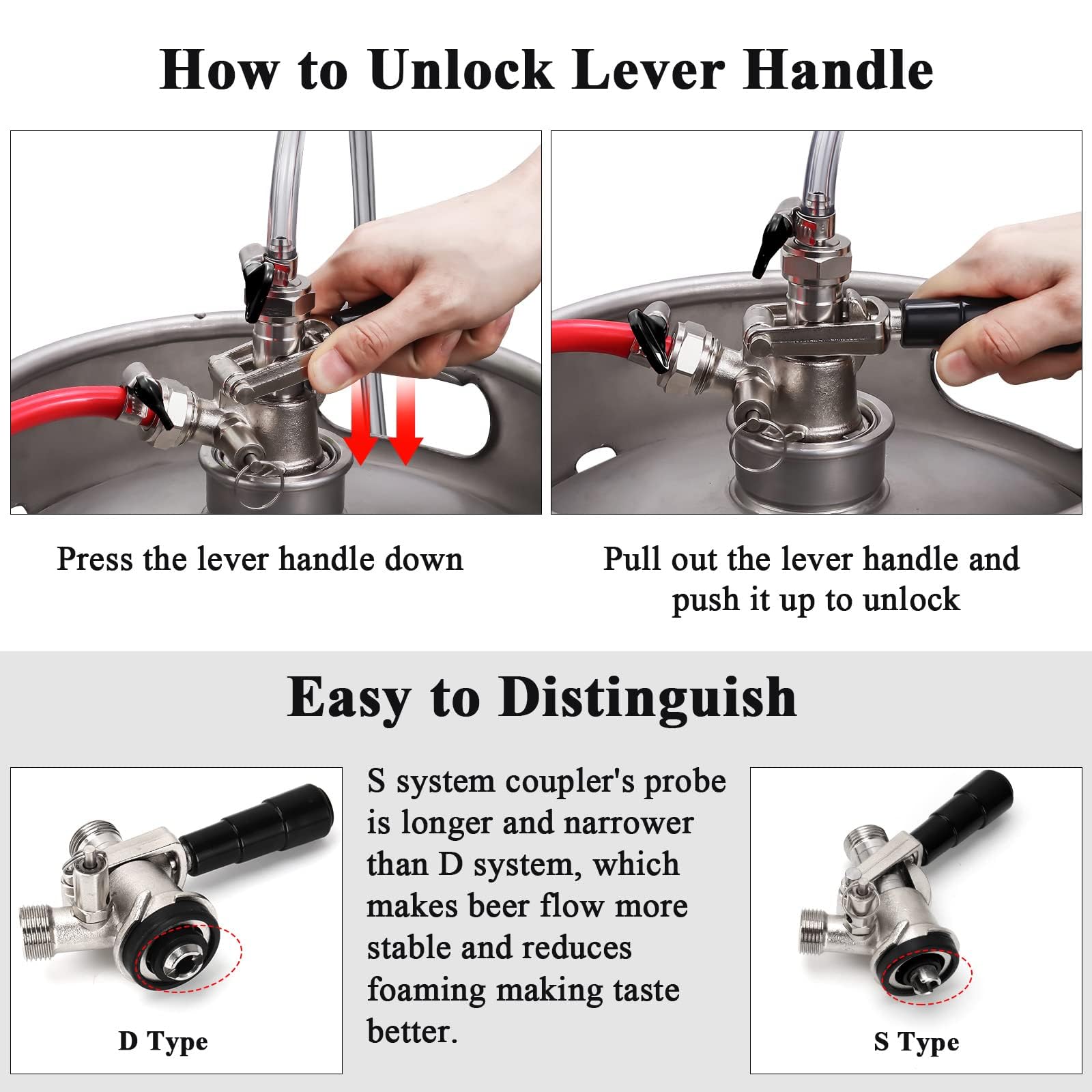 How to Unlock Lever Handle

Press the lever handle down

Pull out the lever handle and push it up to unlock

Easy to Distinguish

D Type

S system coupler's probe is longer and narrower than D system, which makes beer flow more stable and reduces foaming making taste better.

S Type