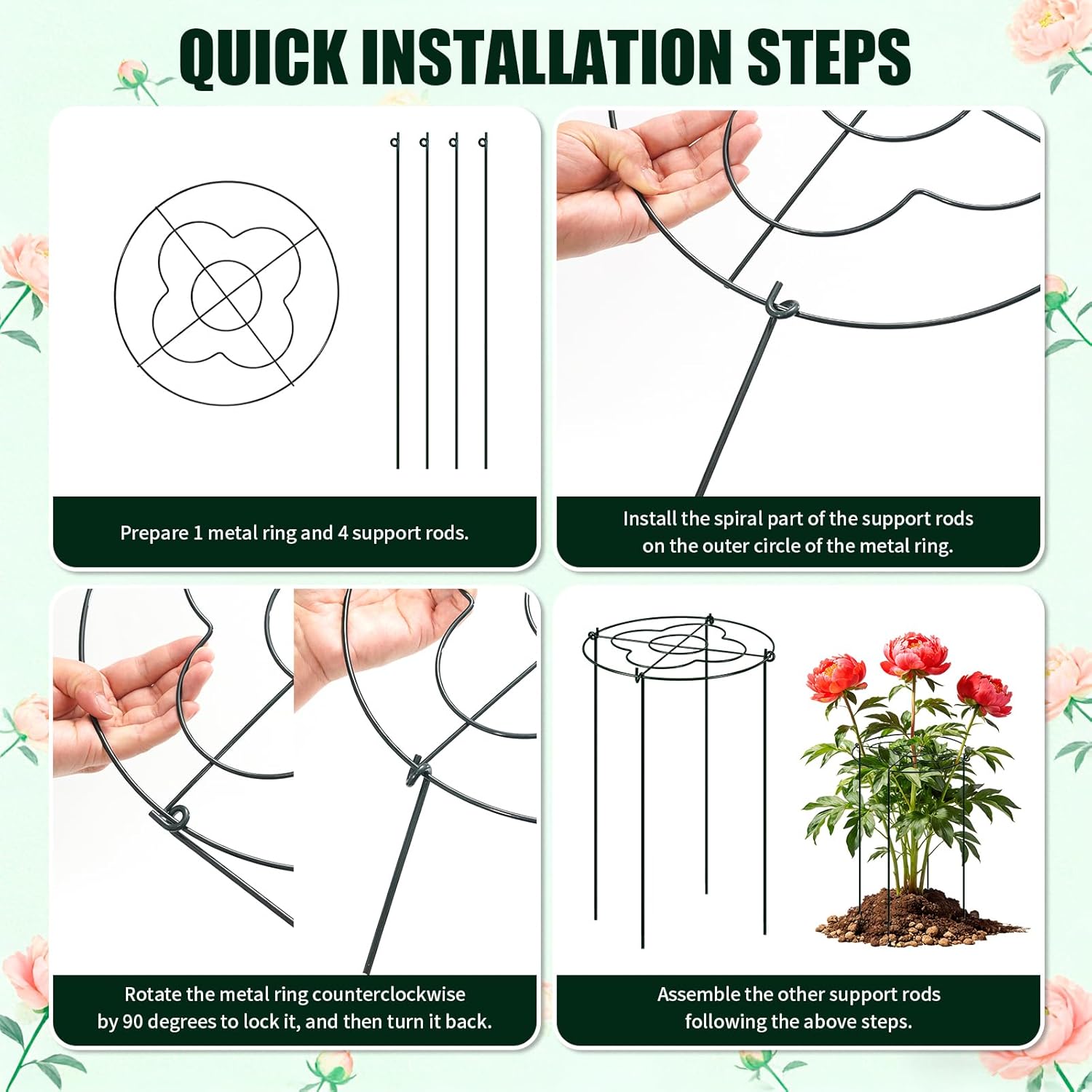 QUICK INSTALLATION STEPS

Prepare 1 metal ring and 4 support rods.

Install the spiral part of the support rods on the outer circle of the metal ring.

Rotate the metal ring counterclockwise by 90 degrees to lock it, and then turn it back.

Assemble the other support rods following the above steps.