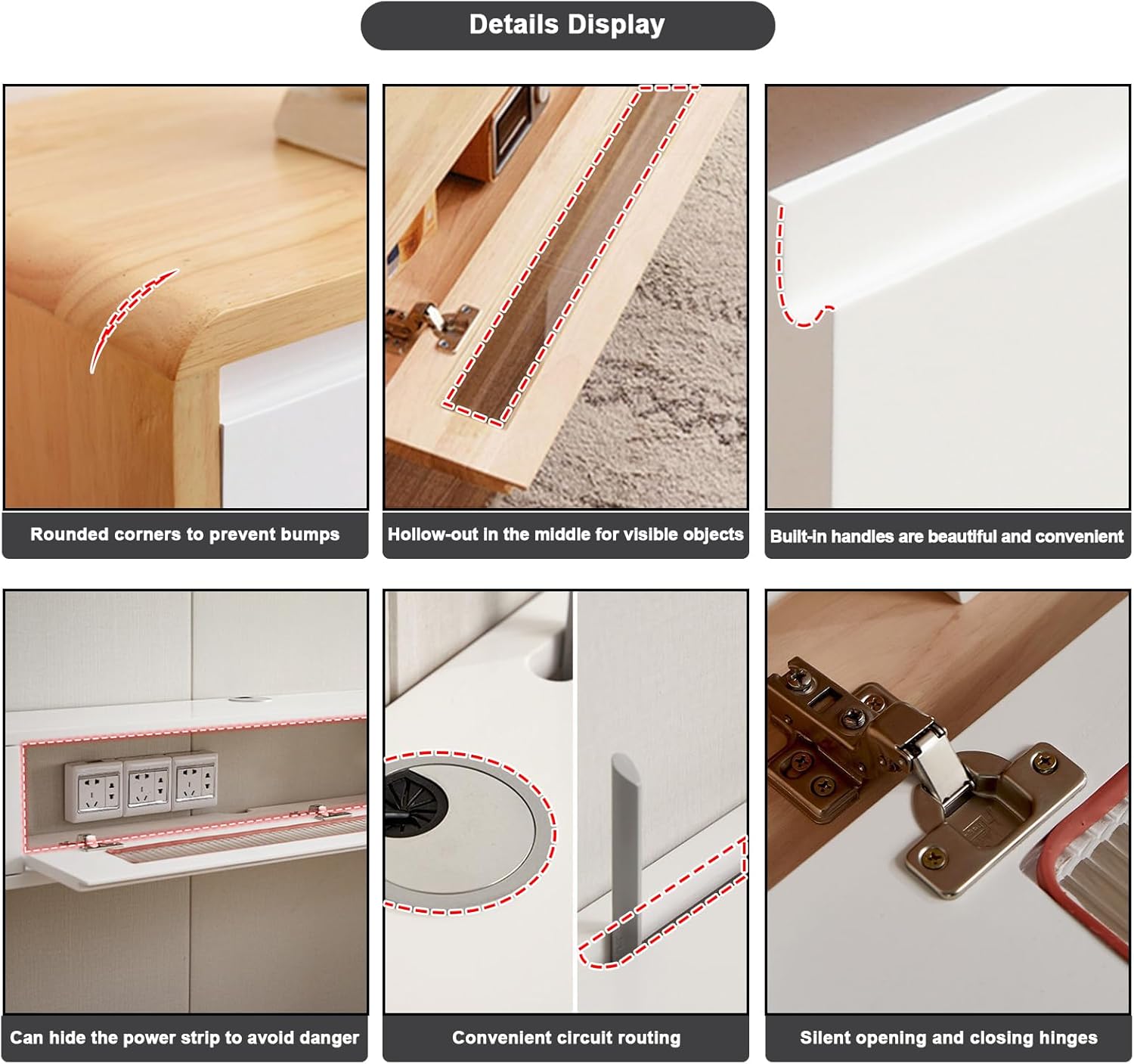 Details Display

Rounded corners to prevent bumps

Hollow-out in the middle for visible objects

Built-in handles are beautiful and convenient

Can hide the power strip to avoid danger

Convenient circuit routing

Silent opening and closing hinges