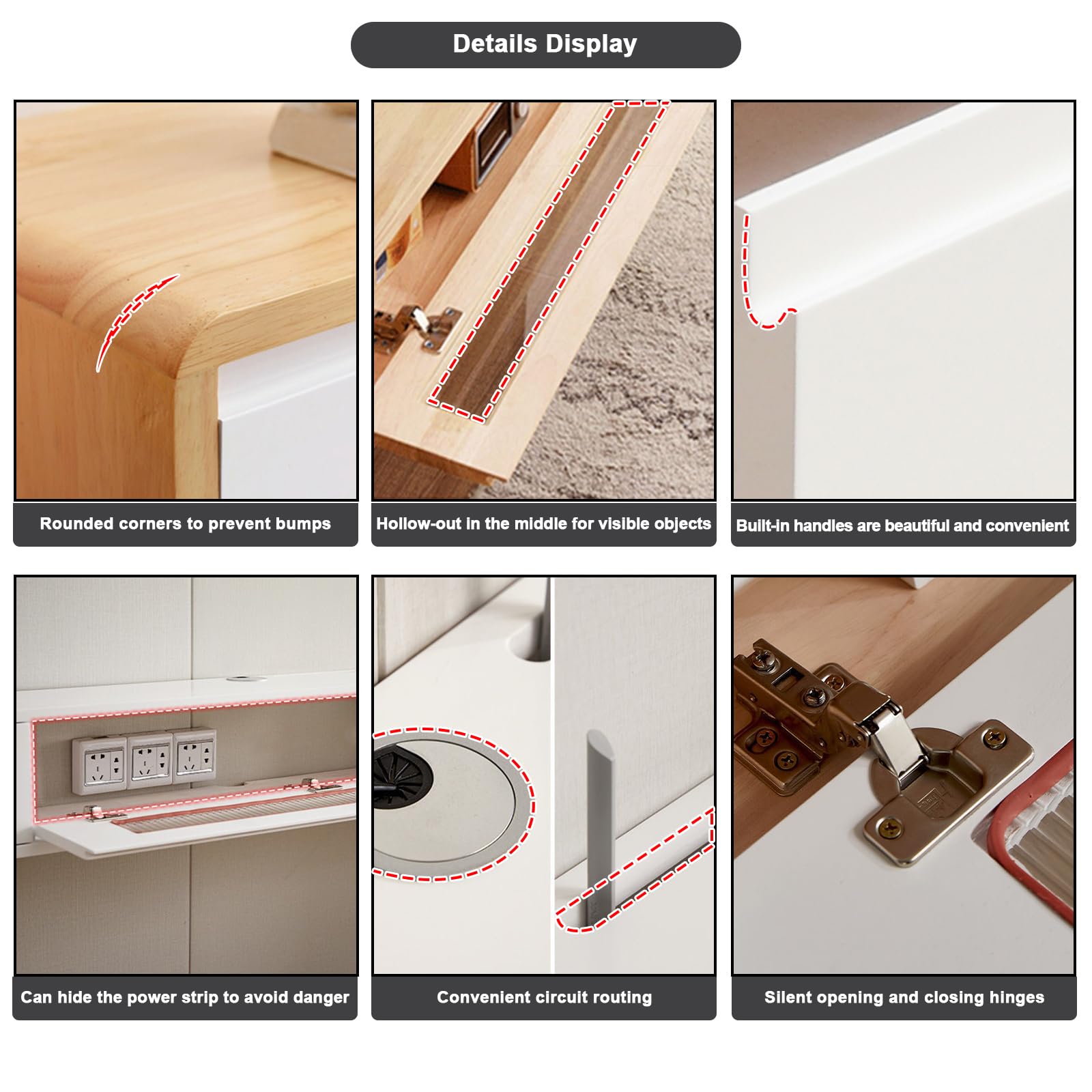 Details Display

Rounded corners to prevent bumps

Hollow-out in the middle for visible objects

Built-in handles are beautiful and convenient

Can hide the power strip to avoid danger

Convenient circuit routing

Silent opening and closing hinges