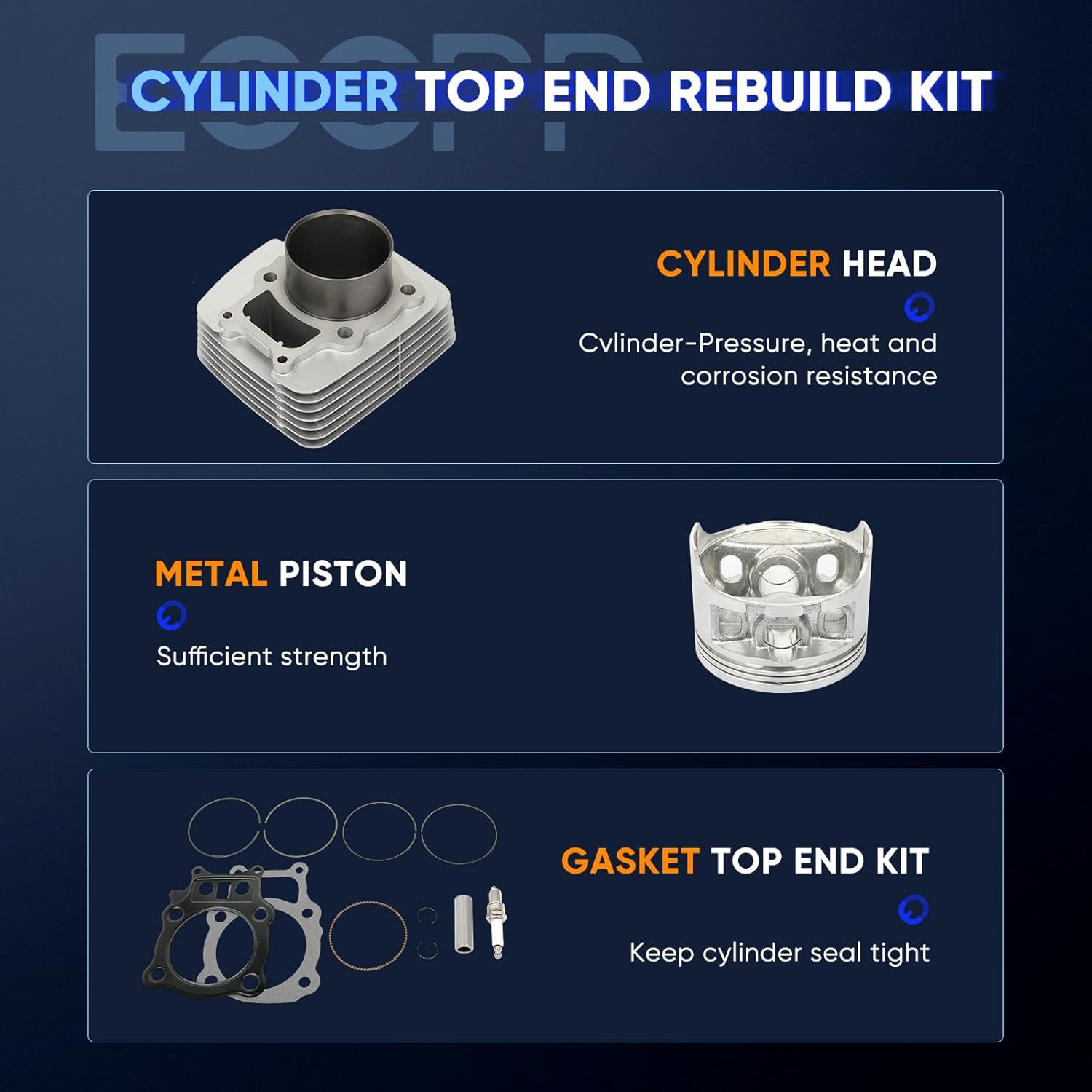 ECCPP

CYLINDER TOP END REBUILD KIT

CYLINDER HEAD

Cvlinder-Pressure, heat and corrosion resistance

METAL PISTON

Sufficient strength

GASKET TOP END KIT

Keep cylinder seal tight