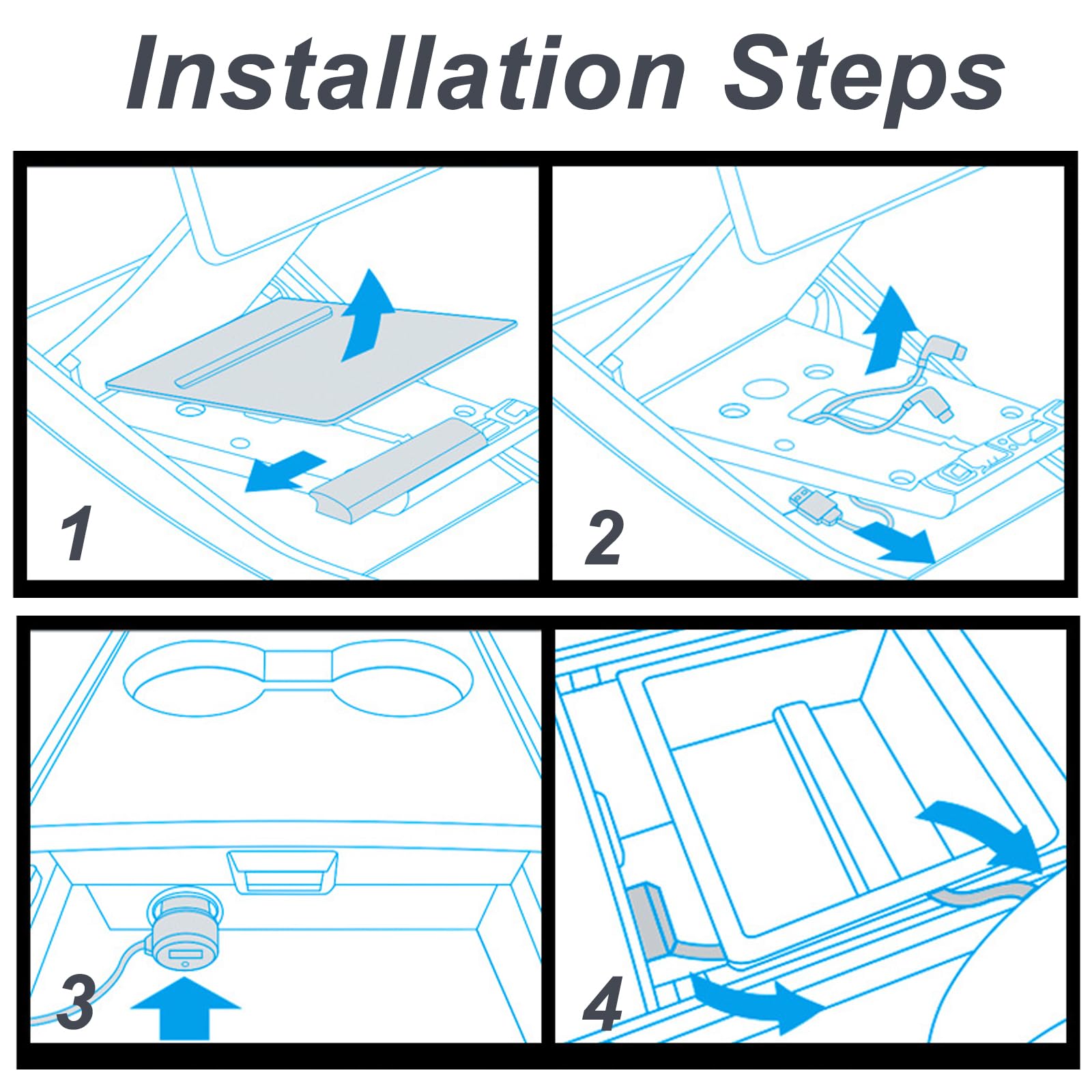 Installation Steps

1

2

3

4