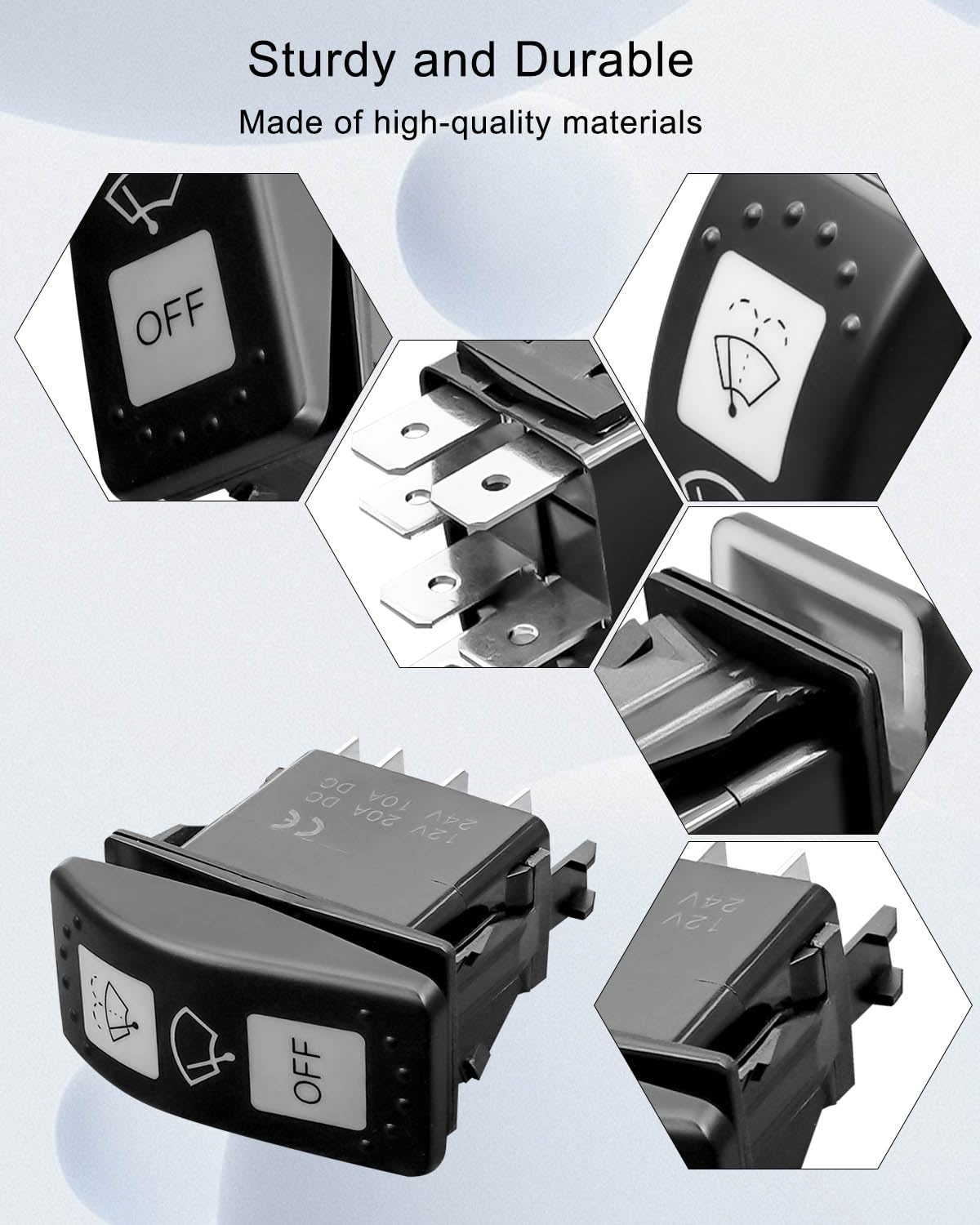 Sturdy and Durable

Made of high-quality materials

OFF

12V 20A DC
24V 10A DC
CE

OFF

12V
24V