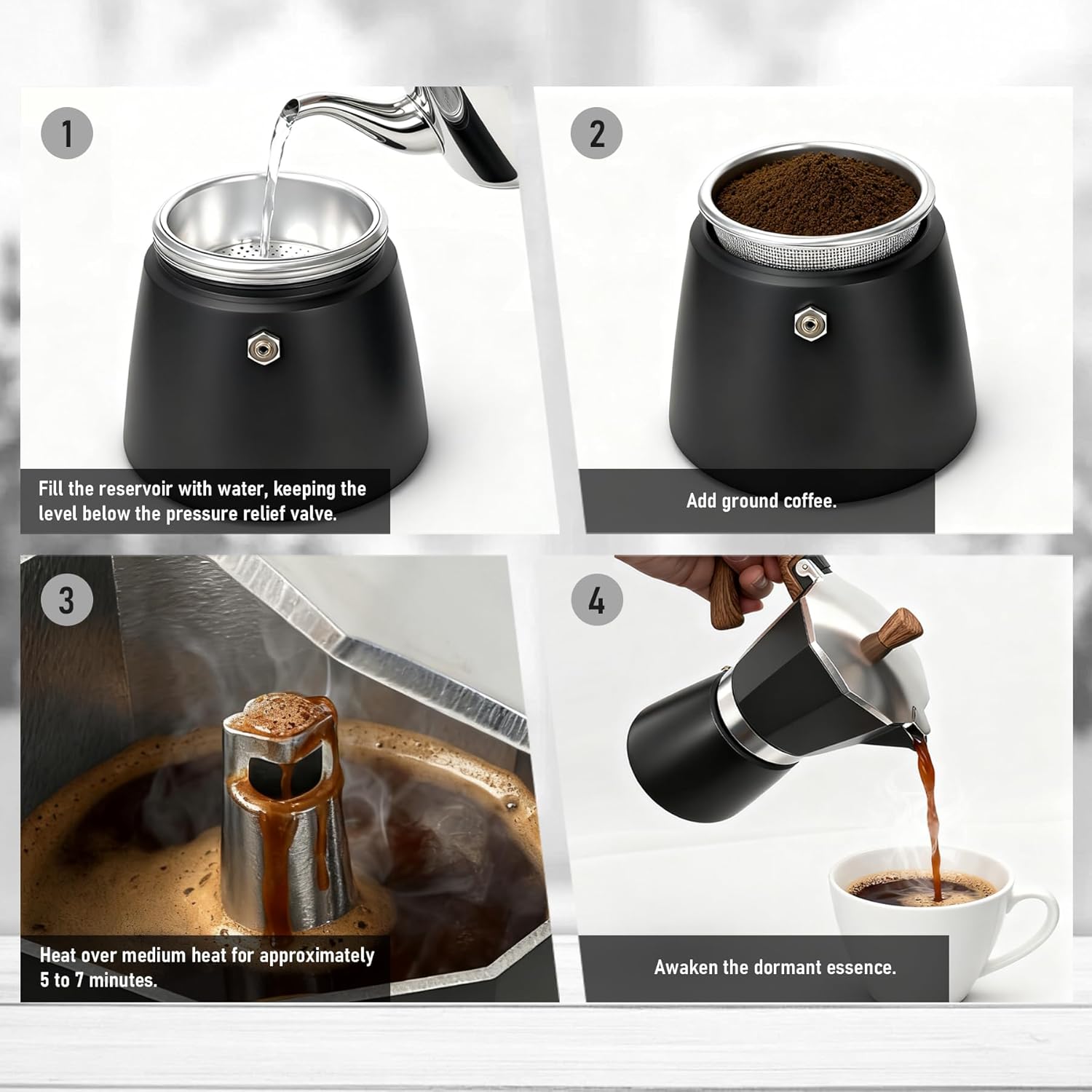 1

Fill the reservoir with water, keeping the level below the pressure relief valve.

2

Add ground coffee.

3

Heat over medium heat for approximately 5 to 7 minutes.

4

Awaken the dormant essence.