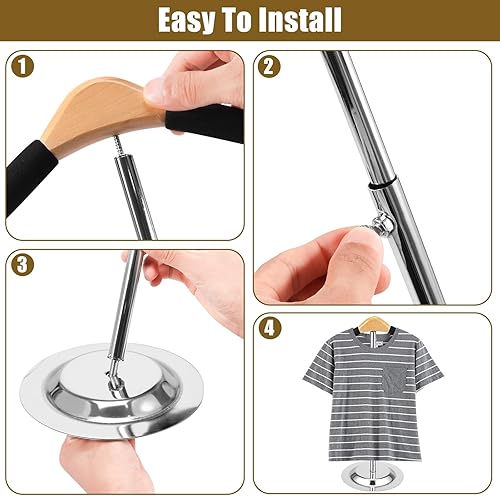 Easy To Install

1

2

3

4