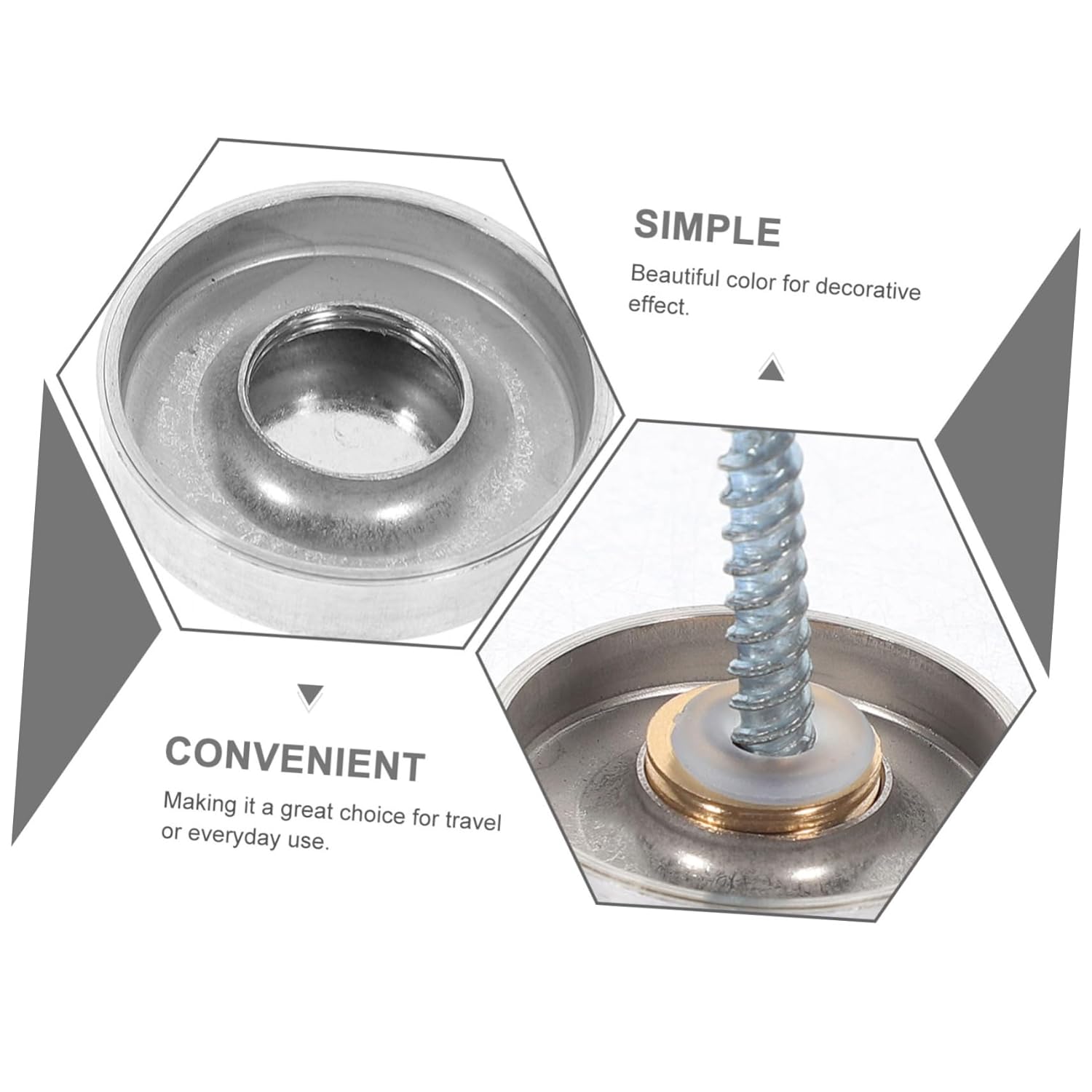 SIMPLE

Beautiful color for decorative effect.

CONVENIENT

Making it a great choice for travel or everyday use.