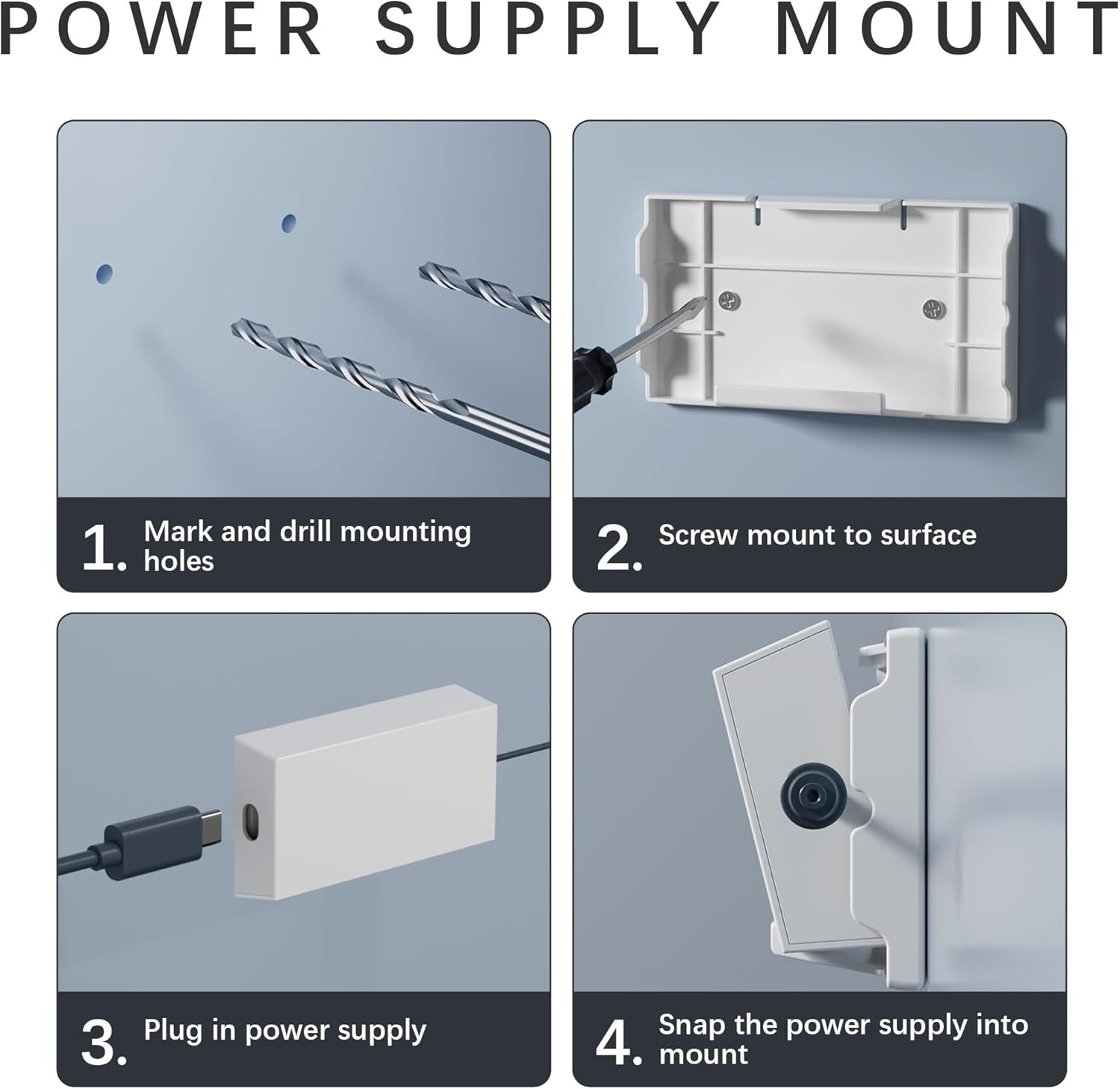 POWER SUPPLY MOUNT

1. Mark and drill mounting holes

2. Screw mount to surface

3. Plug in power supply

4. Snap the power supply into mount