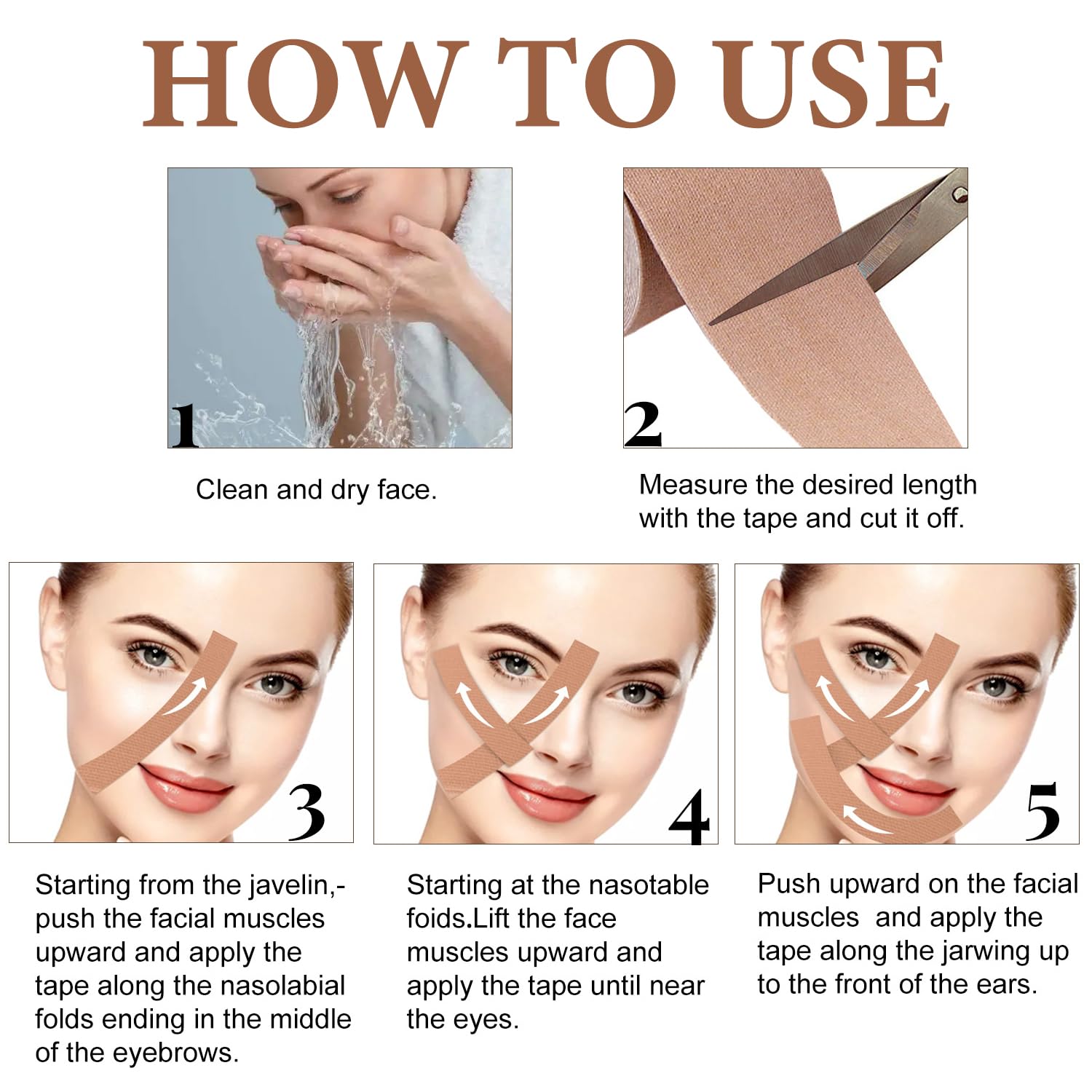 HOW TO USE

1

Clean and dry face.

2

Measure the desired length with the tape and cut it off.

3

Starting from the javelin,- push the facial muscles upward and apply the tape along the nasolabial folds ending in the middle of the eyebrows.

4

Starting at the nasotable foids.Lift the face muscles upward and apply the tape until near the eyes.

5

Push upward on the facial muscles and apply the tape along the jarwing up to the front of the ears.