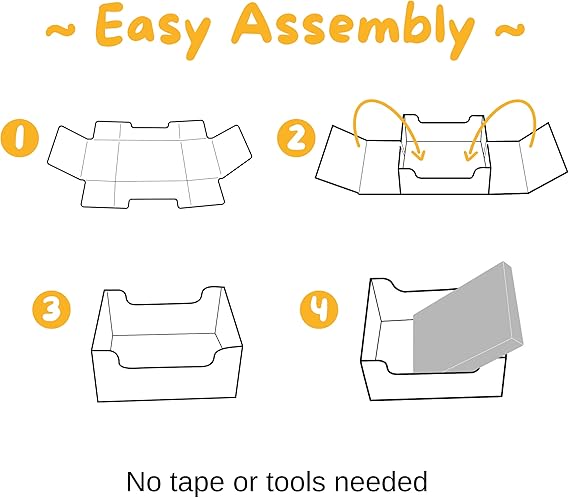 ~ Easy Assembly ~

1

2

3

4

No tape or tools needed