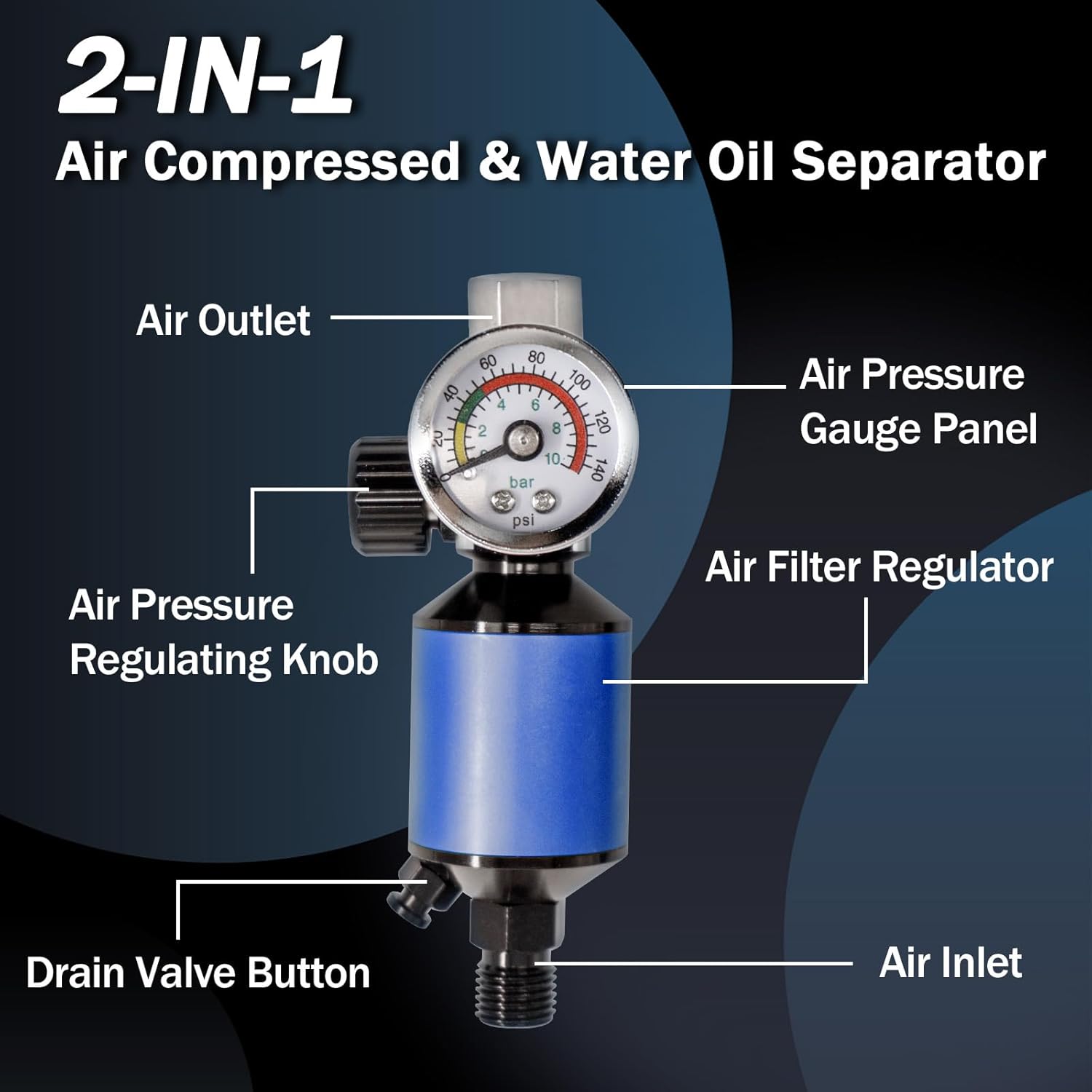 2-IN-1
Air Compressed & Water Oil Separator

Air Outlet

Air Pressure Gauge Panel

0 20 40 60 80 100 120 140
2 4 6 8 10
bar
psi

Air Pressure Regulating Knob

Air Filter Regulator

Drain Valve Button

Air Inlet