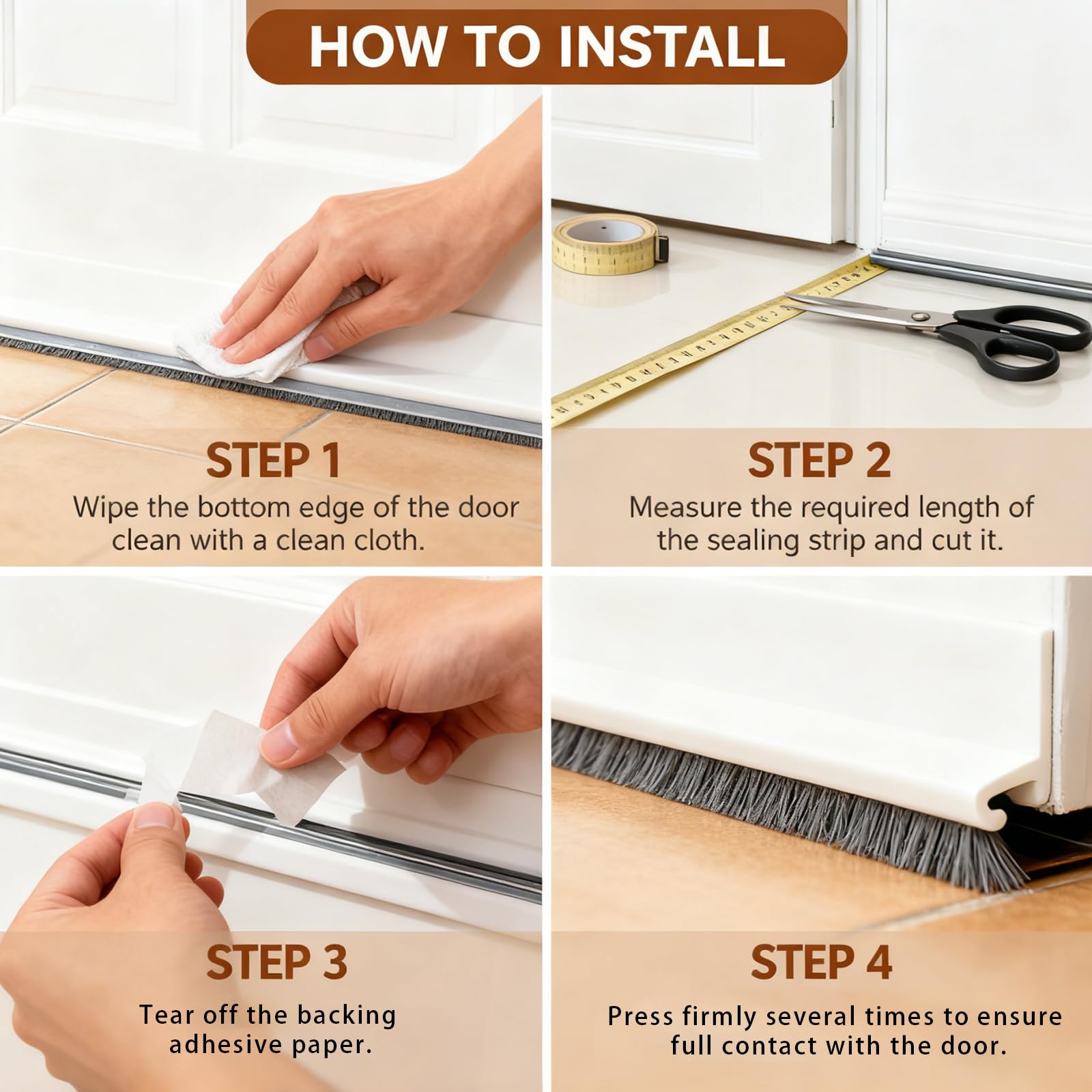 HOW TO INSTALL

STEP 1
Wipe the bottom edge of the door clean with a clean cloth.

STEP 2
Measure the required length of the sealing strip and cut it.

STEP 3
Tear off the backing adhesive paper.

STEP 4
Press firmly several times to ensure full contact with the door.