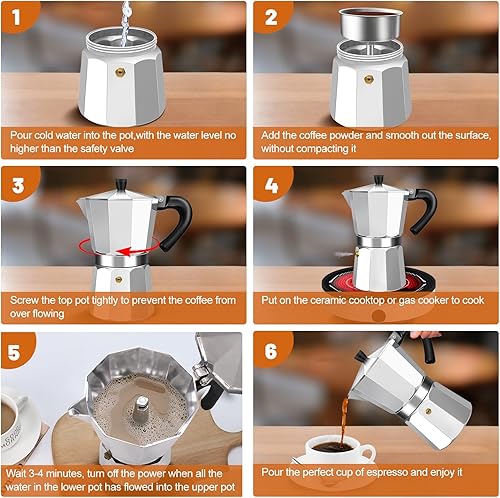 1

Pour cold water into the pot,with the water level no higher than the safety valve

2

Add the coffee powder and smooth out the surface, without compacting it

3

Screw the top pot tightly to prevent the coffee from over flowing

4

Put on the ceramic cooktop or gas cooker to cook

5

Wait 3-4 minutes, turn off the power when all the water in the lower pot has flowed into the upper pot

6

Pour the perfect cup of espresso and enjoy it