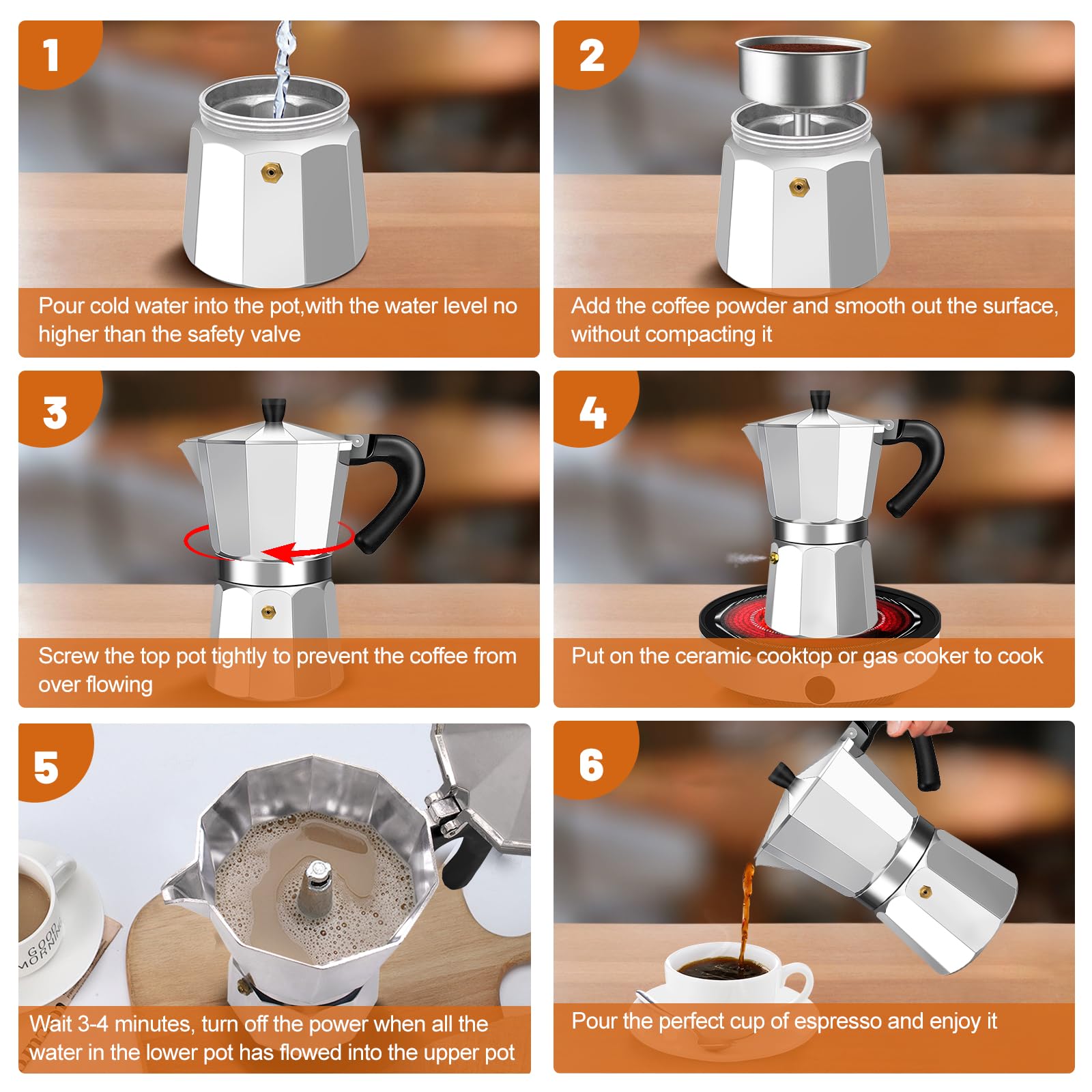 1

Pour cold water into the pot,with the water level no higher than the safety valve

2

Add the coffee powder and smooth out the surface, without compacting it

3

Screw the top pot tightly to prevent the coffee from over flowing

4

Put on the ceramic cooktop or gas cooker to cook

5

GOOD MORNING

Wait 3-4 minutes, turn off the power when all the water in the lower pot has flowed into the upper pot

6

Pour the perfect cup of espresso and enjoy it