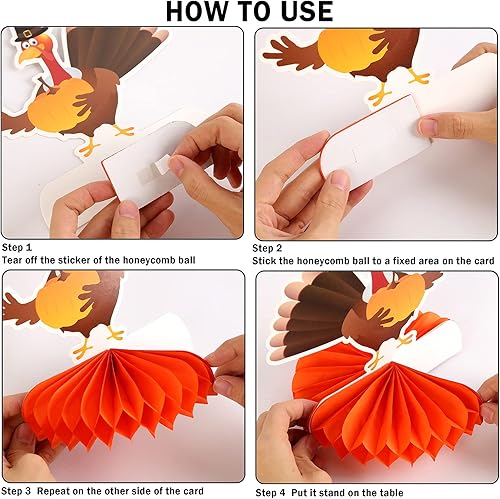 HOW TO USE

Step 1
Tear off the sticker of the honeycomb ball

Step 2
Stick the honeycomb ball to a fixed area on the card

Step 3 Repeat on the other side of the card

Step 4 Put it stand on the table