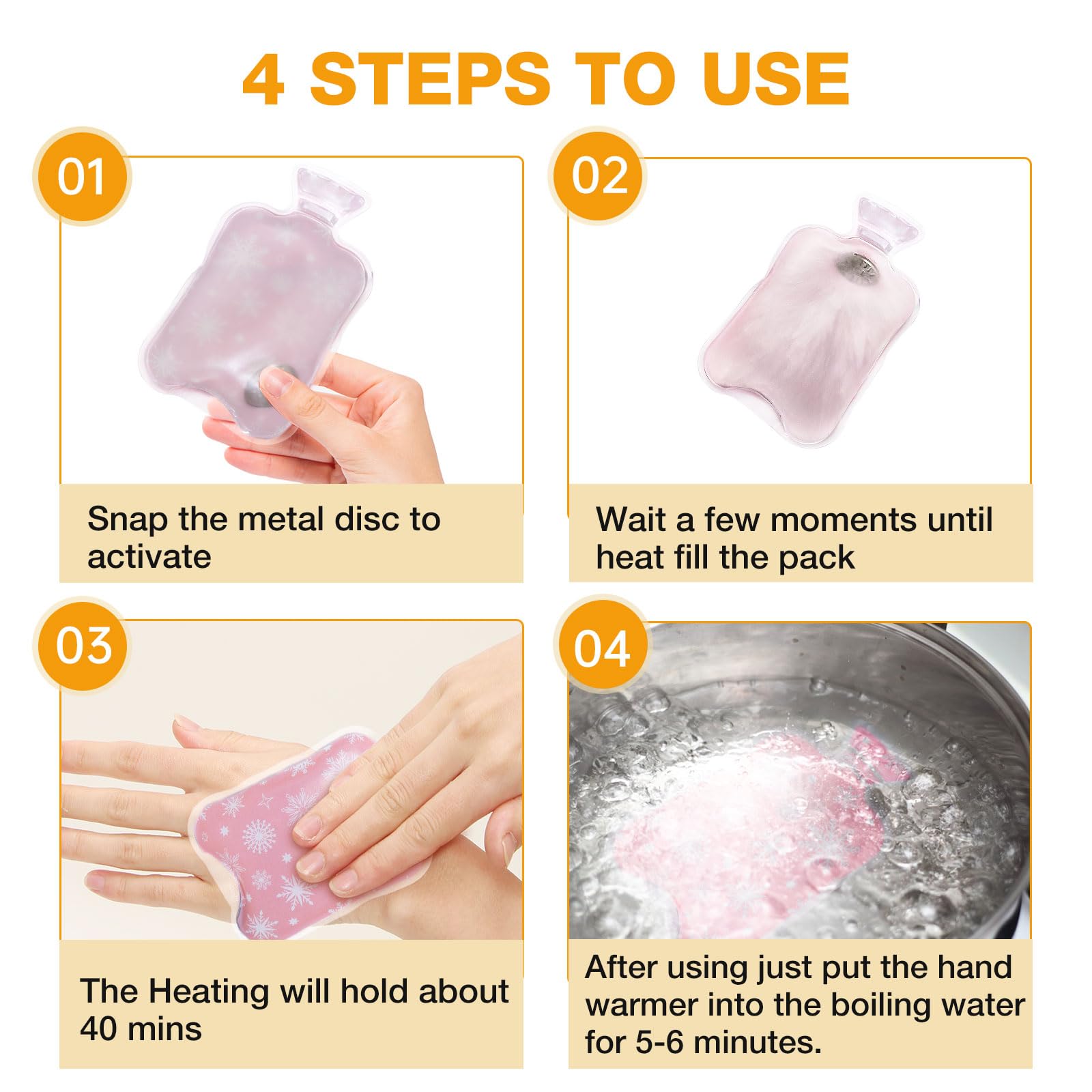 4 STEPS TO USE

01

Snap the metal disc to activate

02

Wait a few moments until heat fill the pack

03

The Heating will hold about 40 mins

04

After using just put the hand warmer into the boiling water for 5-6 minutes.