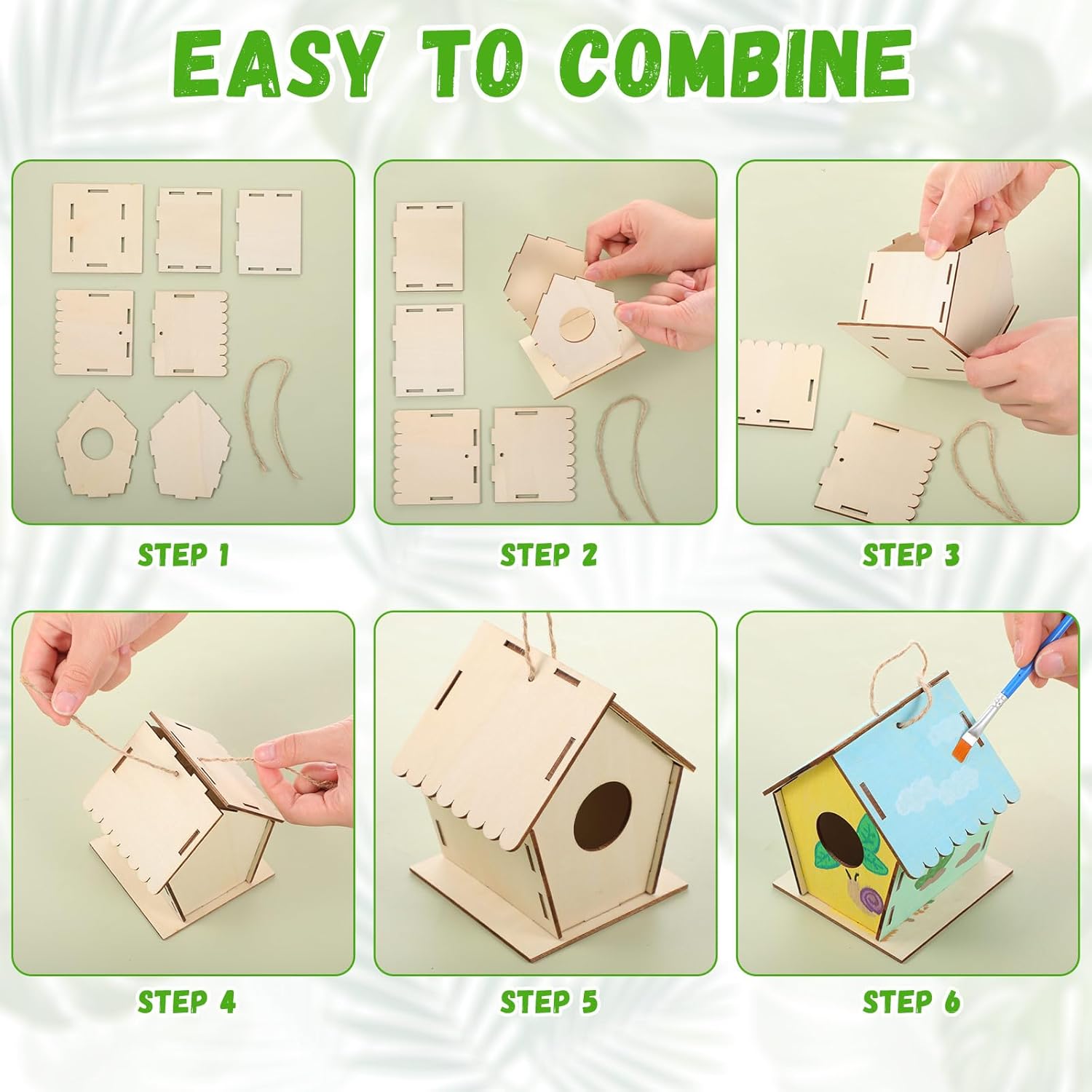 EASY TO COMBINE

STEP 1

STEP 2

STEP 3

STEP 4

STEP 5

STEP 6