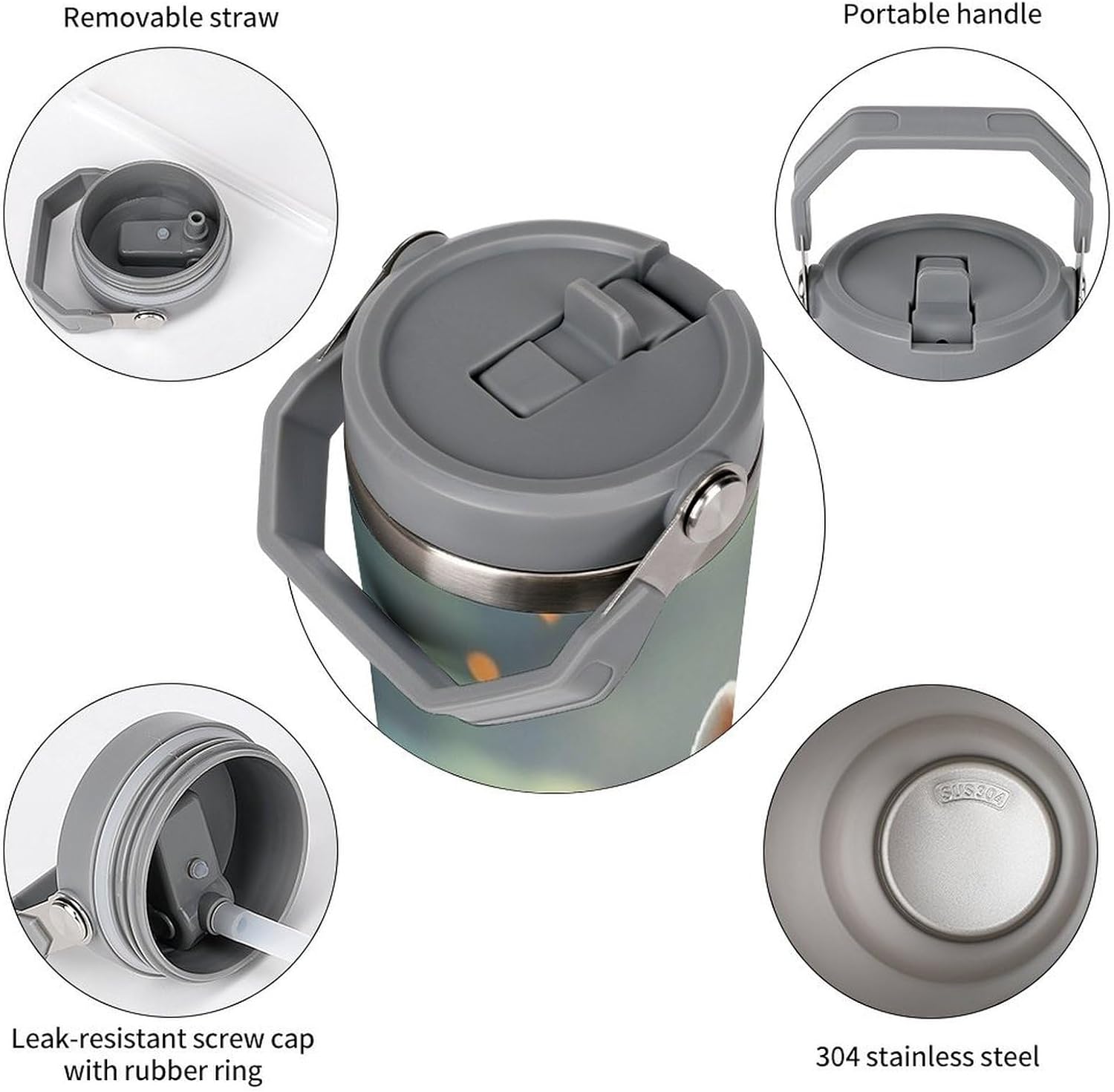 Removable straw

Portable handle

SUS304

Leak-resistant screw cap with rubber ring

304 stainless steel