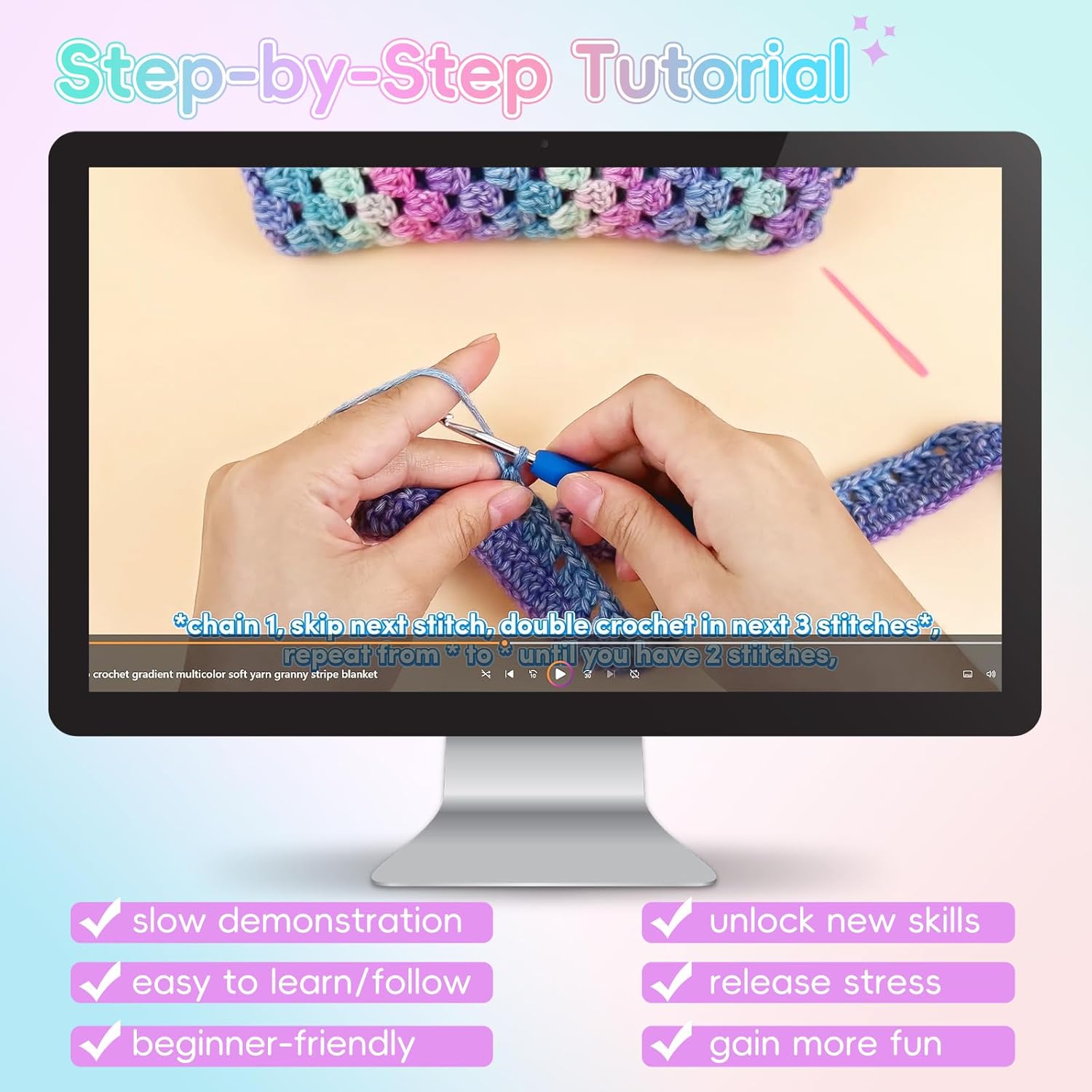 Step-by-Step Tutorial

*chain 1, skip next stitch, double crochet in next 3 stitches*, repeat from * to * until you have 2 stitches,

crochet gradient multicolor soft yarn granny stripe blanket

slow demonstration

easy to learn/follow

beginner-friendly

unlock new skills

release stress

gain more fun