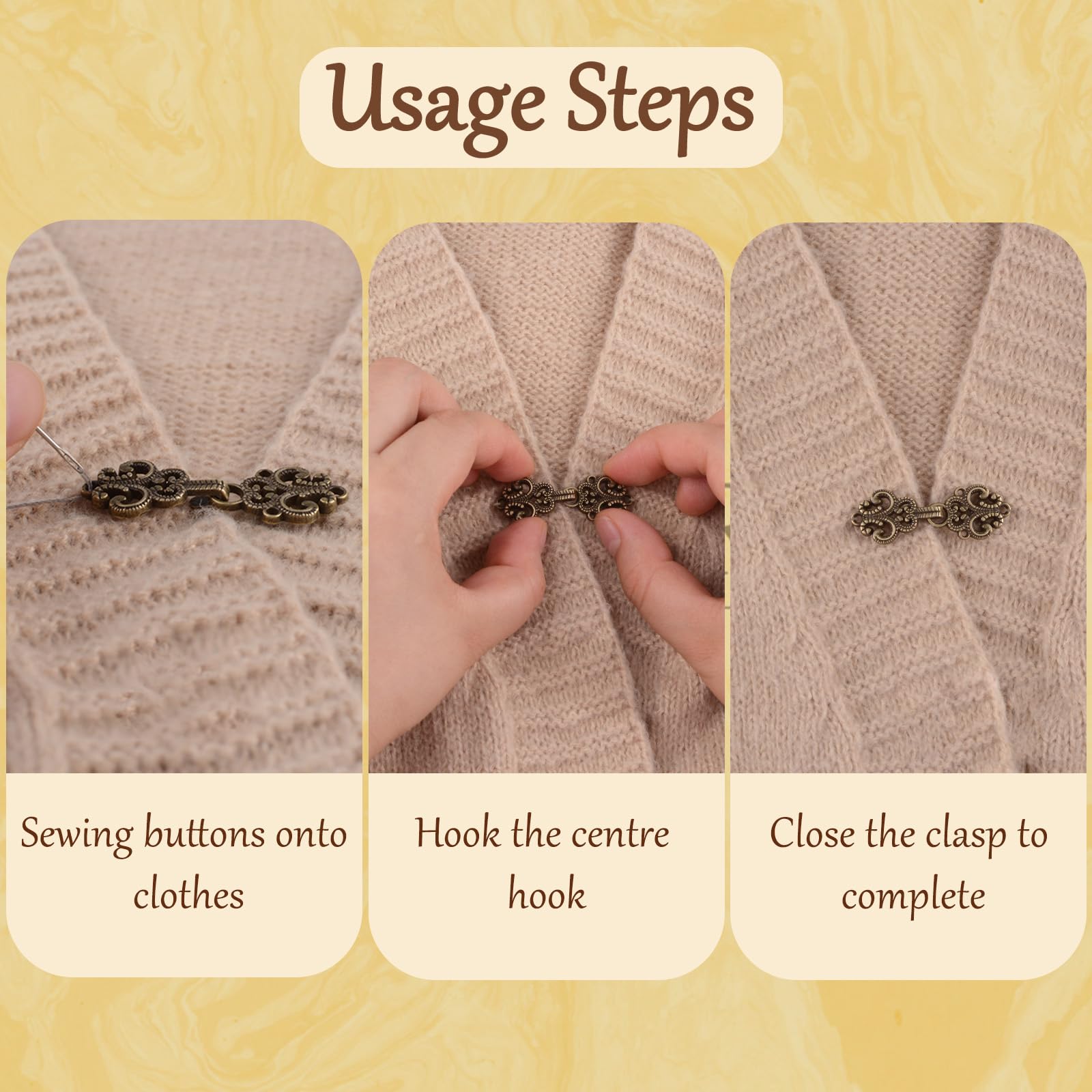 Usage Steps

Sewing buttons onto clothes

Hook the centre hook

Close the clasp to complete