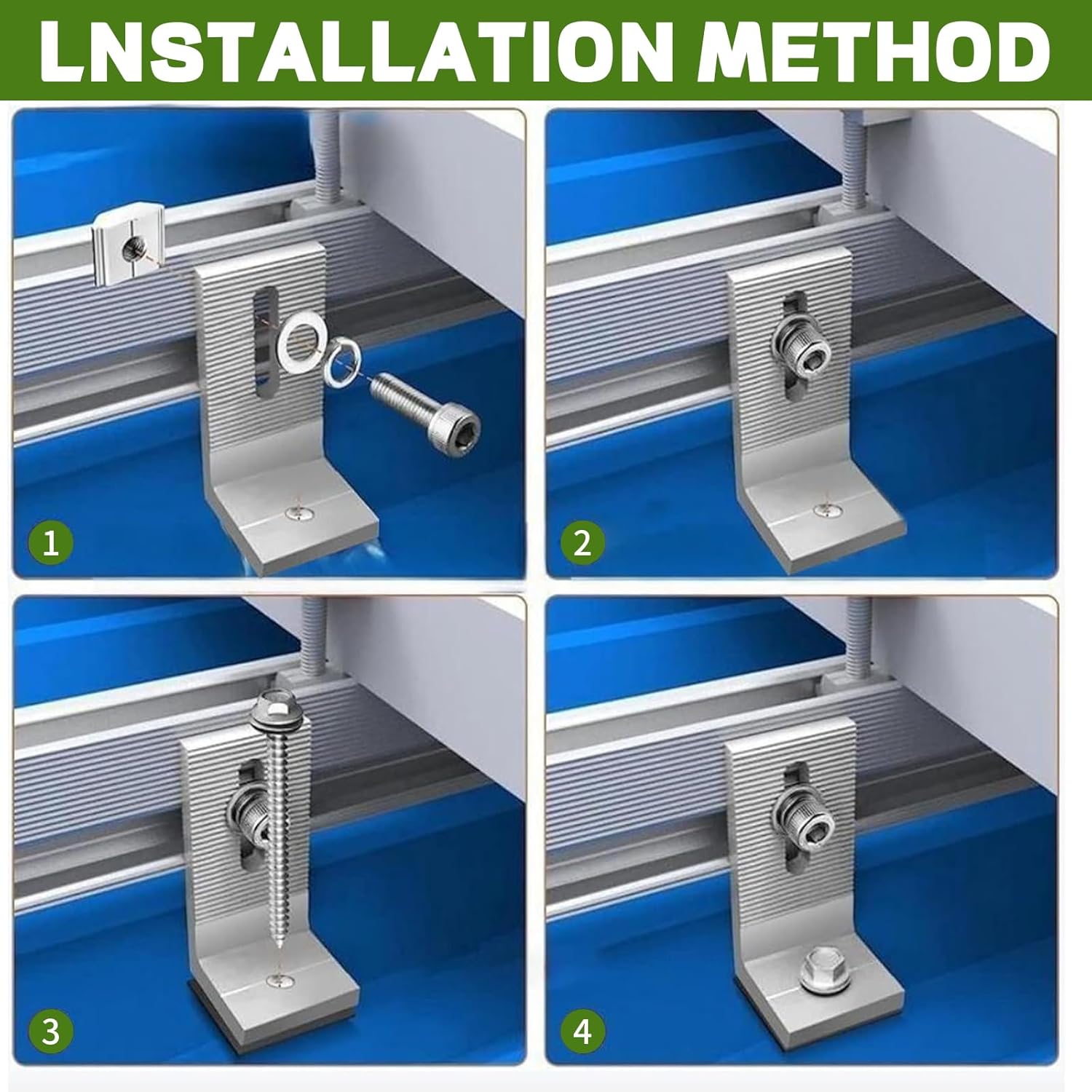 LNSTALLATION METHOD

1

2

3

4