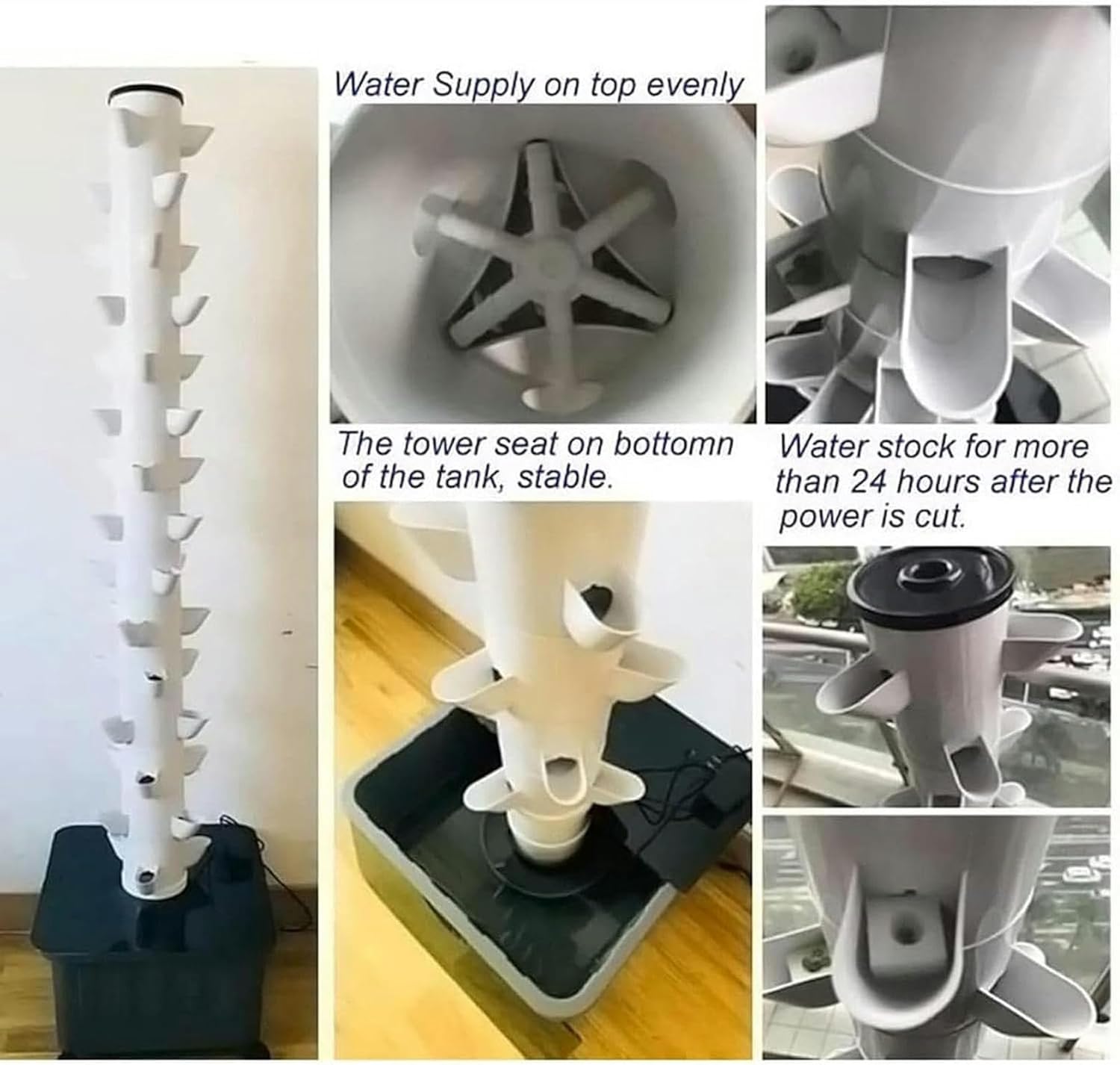 Water Supply on top evenly

The tower seat on bottomn of the tank, stable.

Water stock for more than 24 hours after the power is cut.