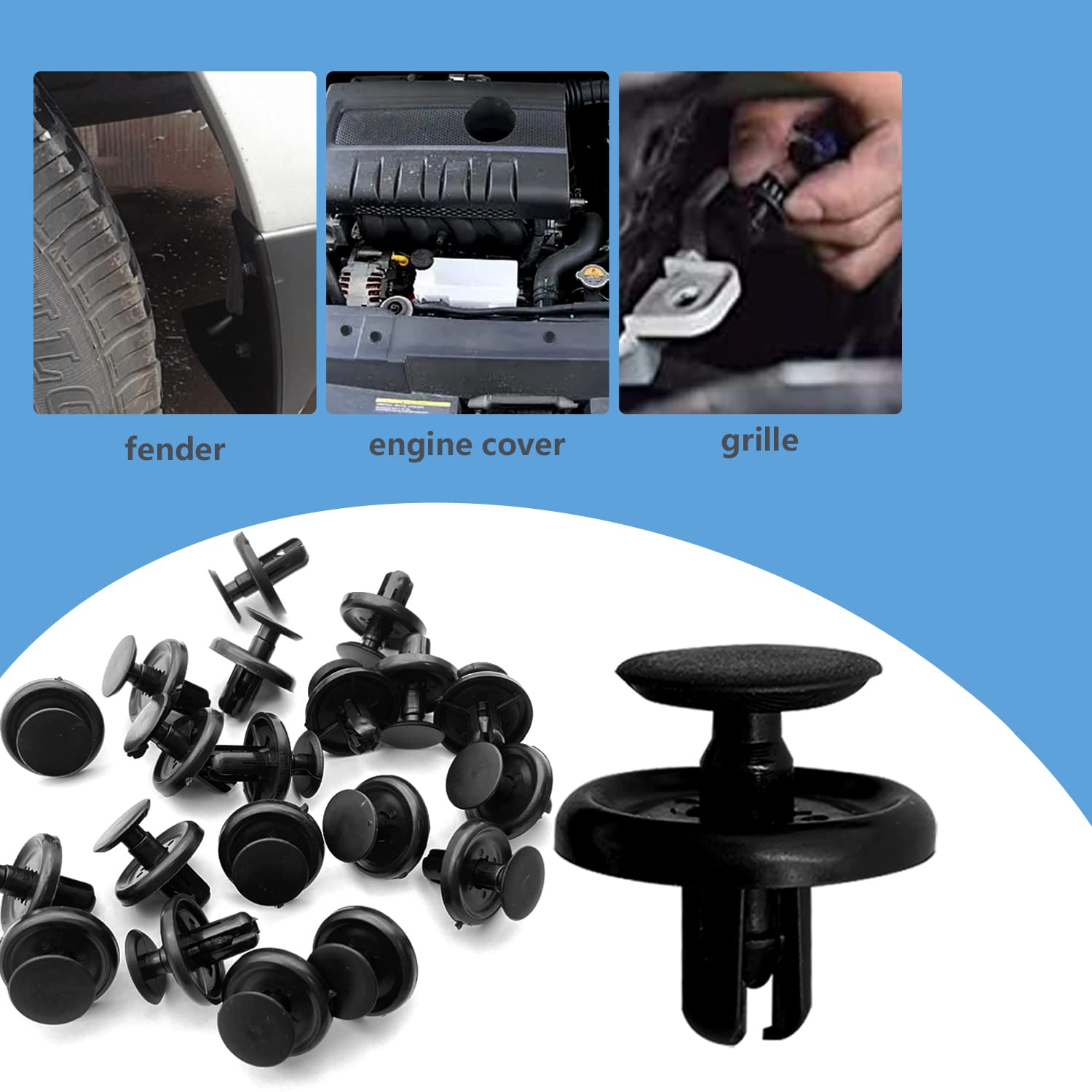 fender

engine cover

grille