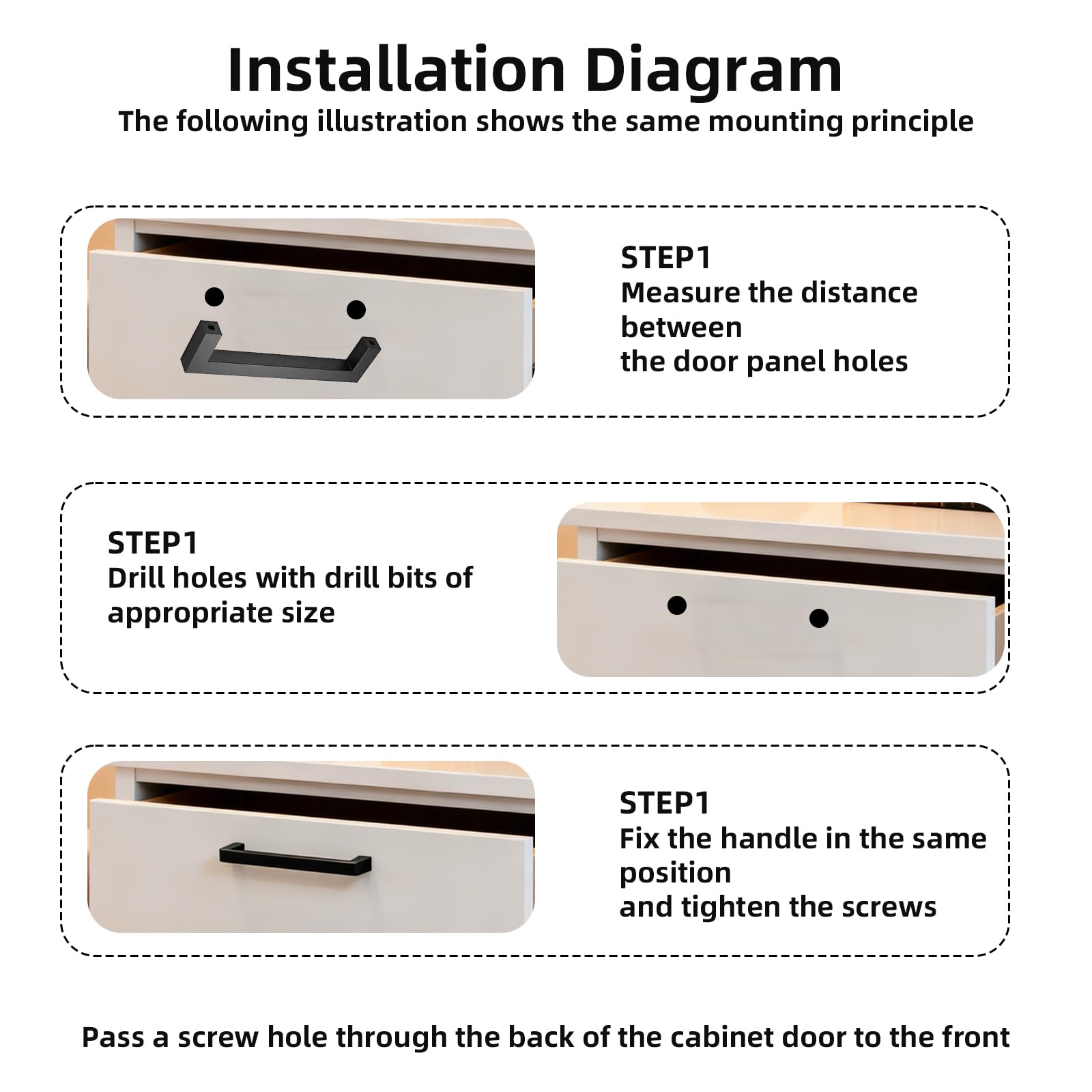 Installation Diagram
The following illustration shows the same mounting principle

STEP1
Measure the distance between
the door panel holes

STEP1
Drill holes with drill bits of appropriate size

STEP1
Fix the handle in the same position
and tighten the screws

Pass a screw hole through the back of the cabinet door to the front