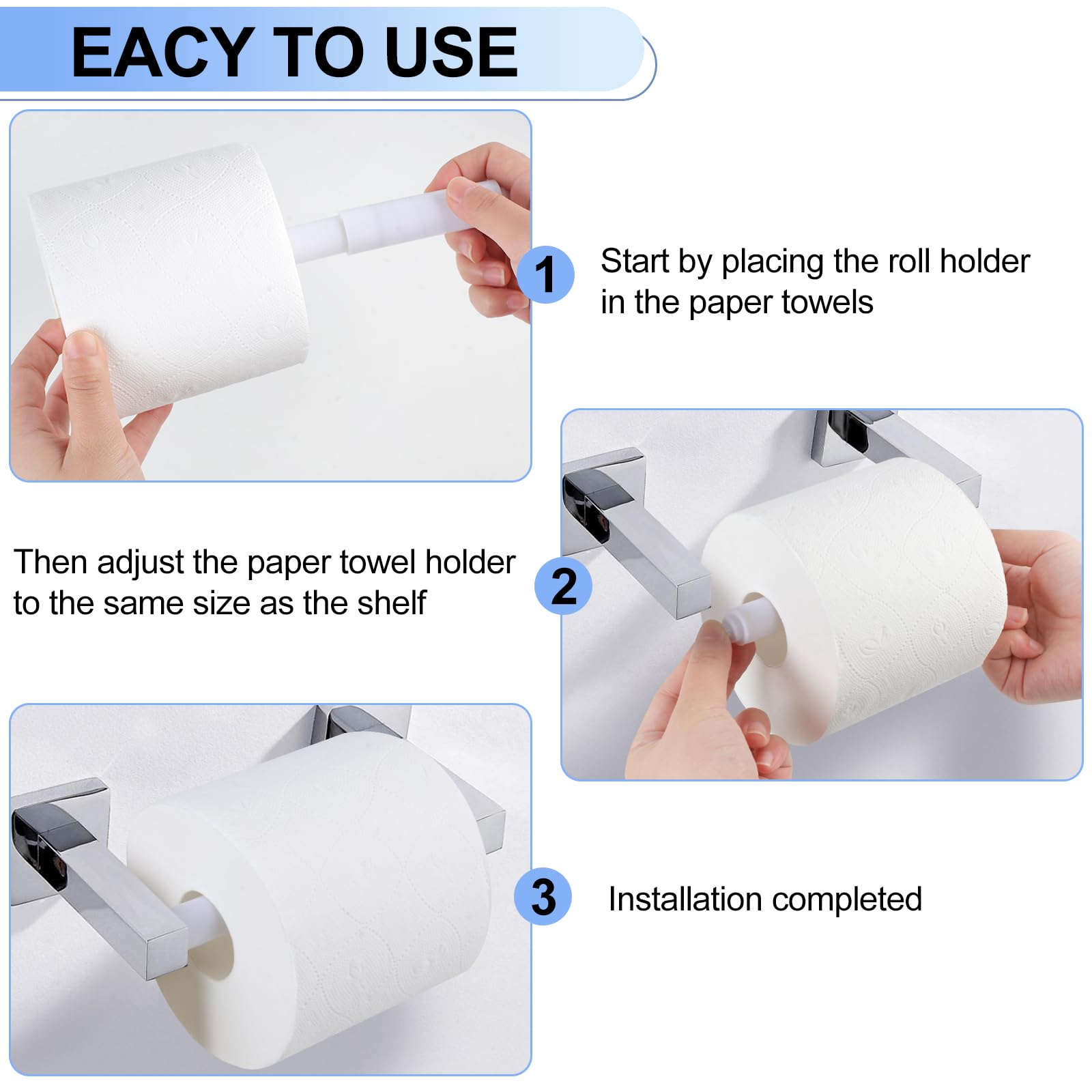 EACY TO USE

1

Start by placing the roll holder in the paper towels

Then adjust the paper towel holder to the same size as the shelf

2

3

Installation completed