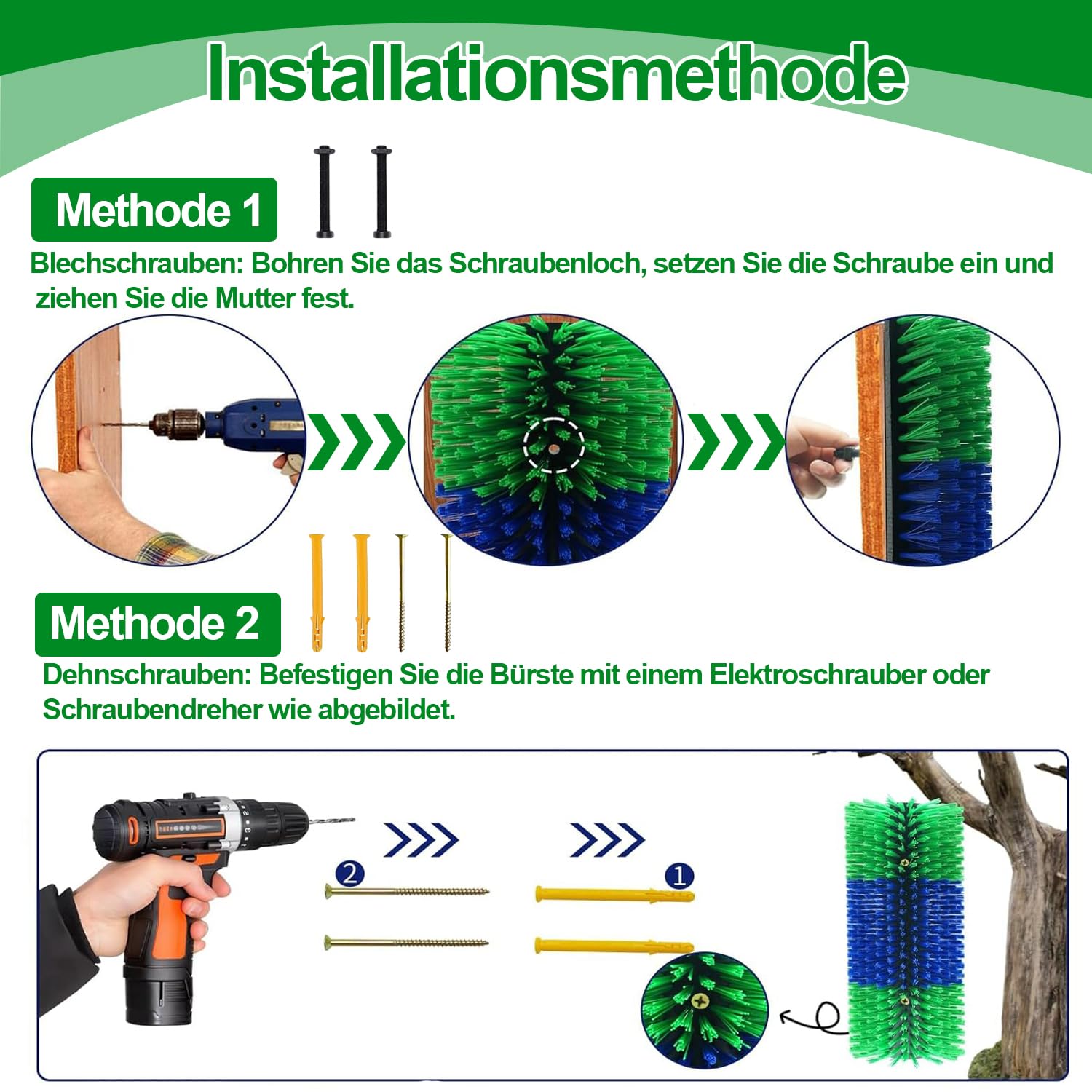 Installationsmethode

Methode 1

Blechschrauben: Bohren Sie das Schraubenloch, setzen Sie die Schraube ein und ziehen Sie die Mutter fest.

Methode 2

Dehnschrauben: Befestigen Sie die Bürste mit einem Elektroschrauber oder Schraubendreher wie abgebildet.

2

1