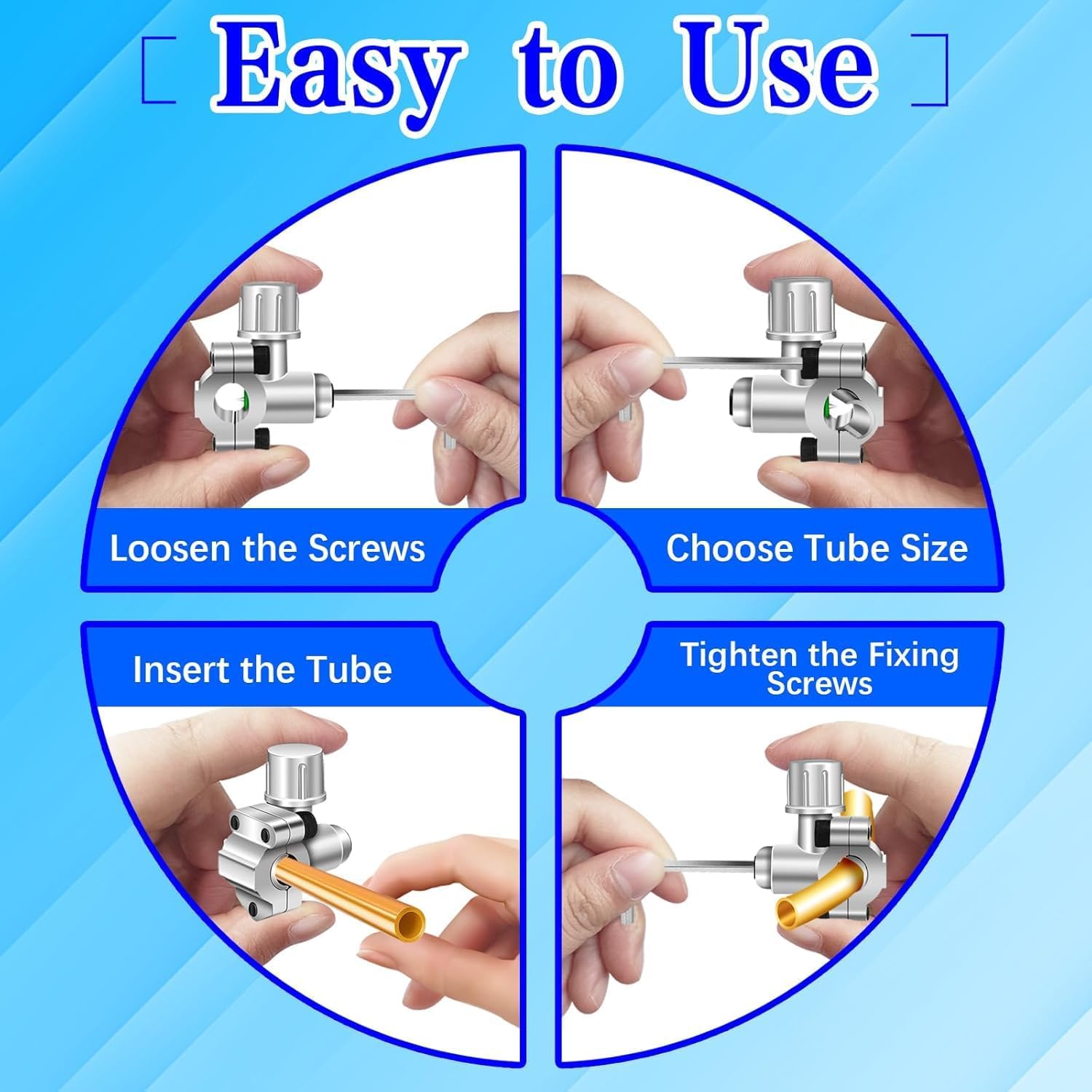 [ Easy to Use ]

Loosen the Screws

Choose Tube Size

Insert the Tube

Tighten the Fixing Screws