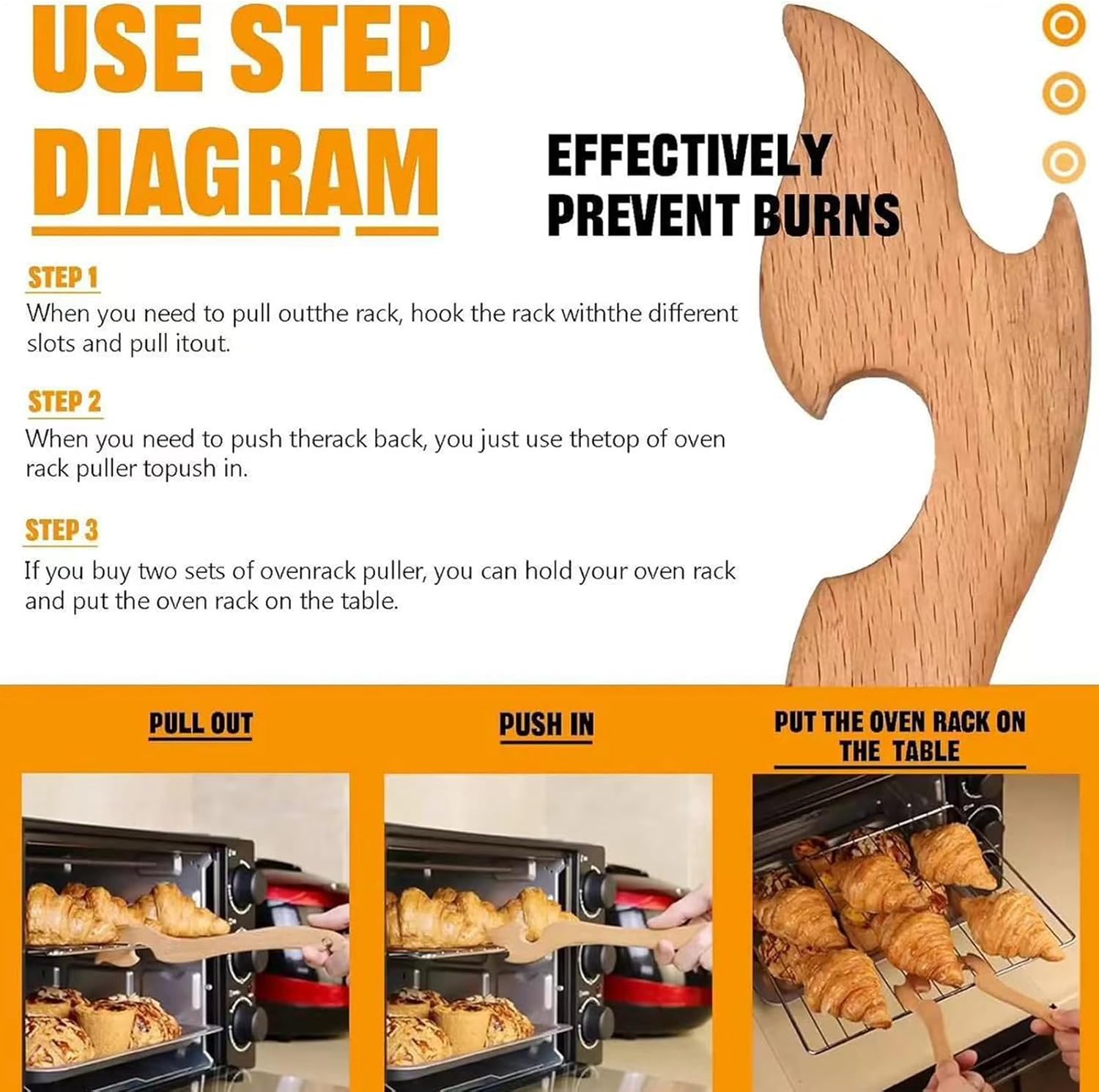 USE STEP DIAGRAM

EFFECTIVELY PREVENT BURNS

STEP 1
When you need to pull outthe rack, hook the rack withthe different slots and pull itout.

STEP 2
When you need to push therack back, you just use thetop of oven rack puller topush in.

STEP 3
If you buy two sets of ovenrack puller, you can hold your oven rack and put the oven rack on the table.

PULL OUT

PUSH IN

PUT THE OVEN RACK ON THE TABLE