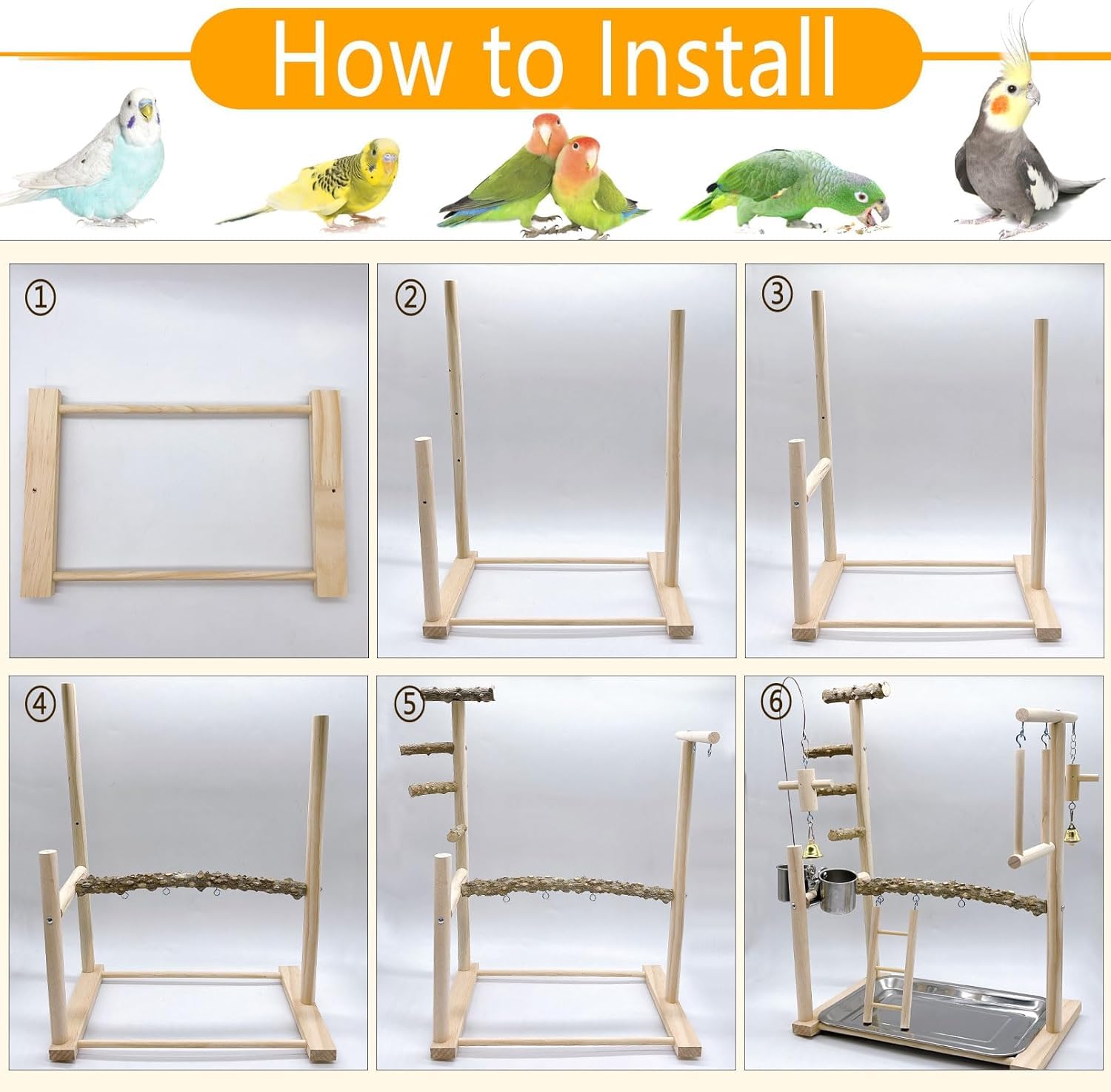 How to Install

①

②

③

④

⑤

⑥