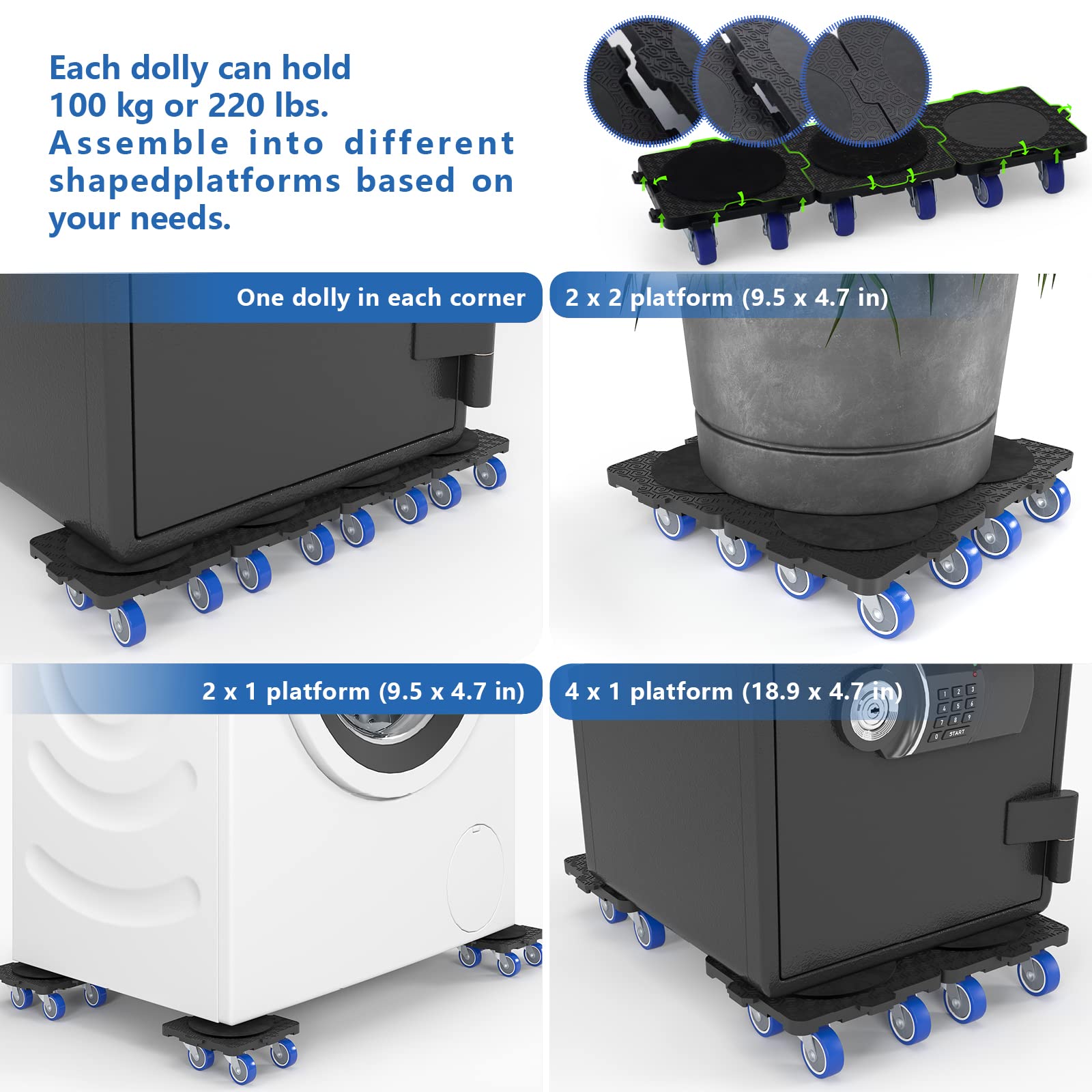 Each dolly can hold 100 kg or 220 lbs. Assemble into different shapedplatforms based on your needs.

One dolly in each corner

2 x 2 platform (9.5 x 4.7 in)

2 x 1 platform (9.5 x 4.7 in)

4 x 1 platform (18.9 x 4.7 in)

1 2 3 4 5 6 7 8 9 0 START