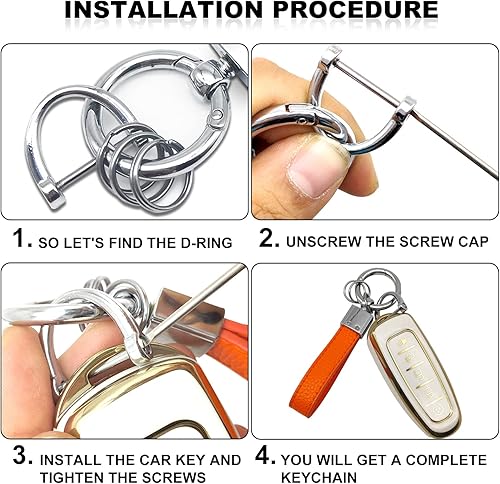 INSTALLATION PROCEDURE

1. SO LET'S FIND THE D-RING

2. UNSCREW THE SCREW CAP

3. INSTALL THE CAR KEY AND TIGHTEN THE SCREWS

4. YOU WILL GET A COMPLETE KEYCHAIN