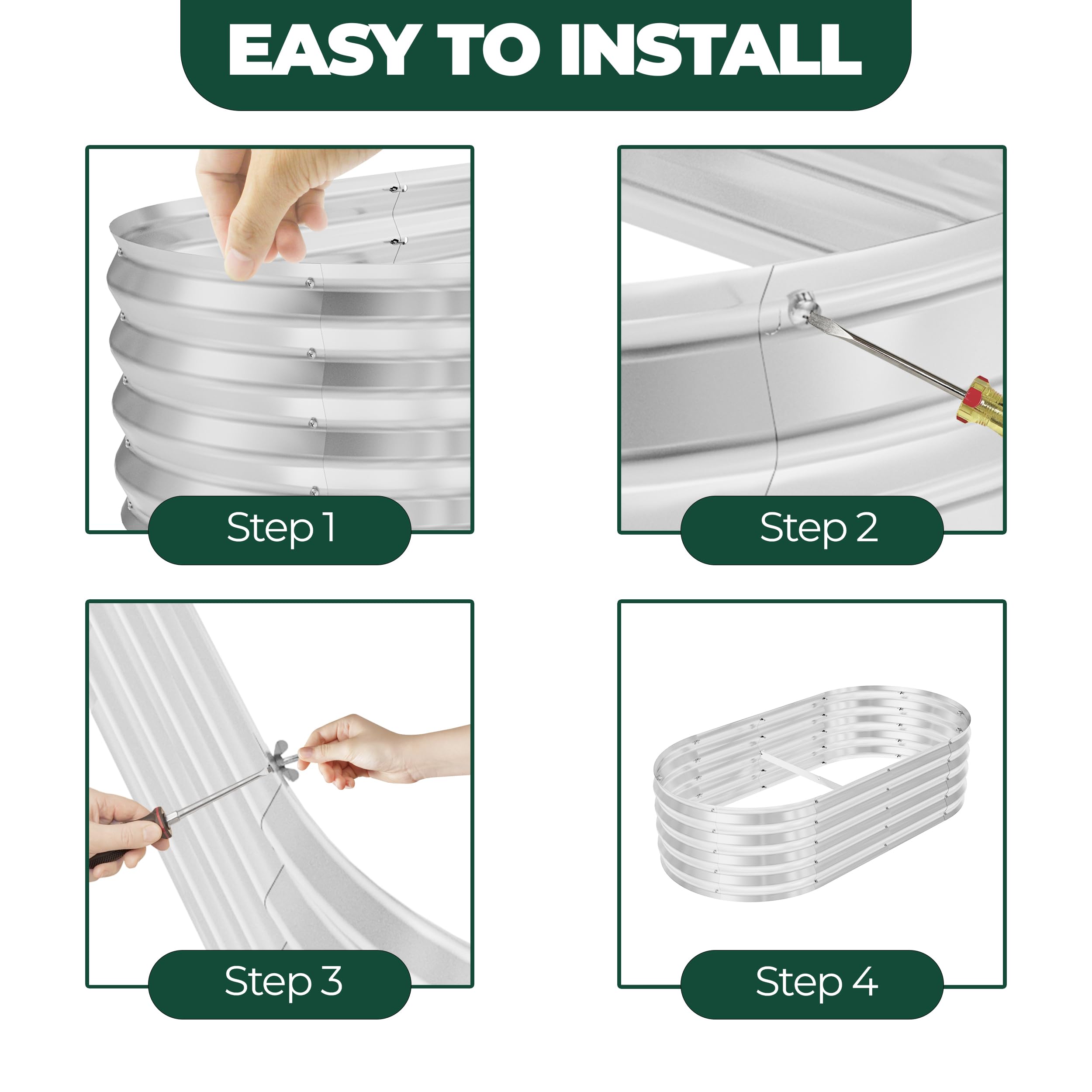 EASY TO INSTALL

Step 1

Step 2

Step 3

Step 4