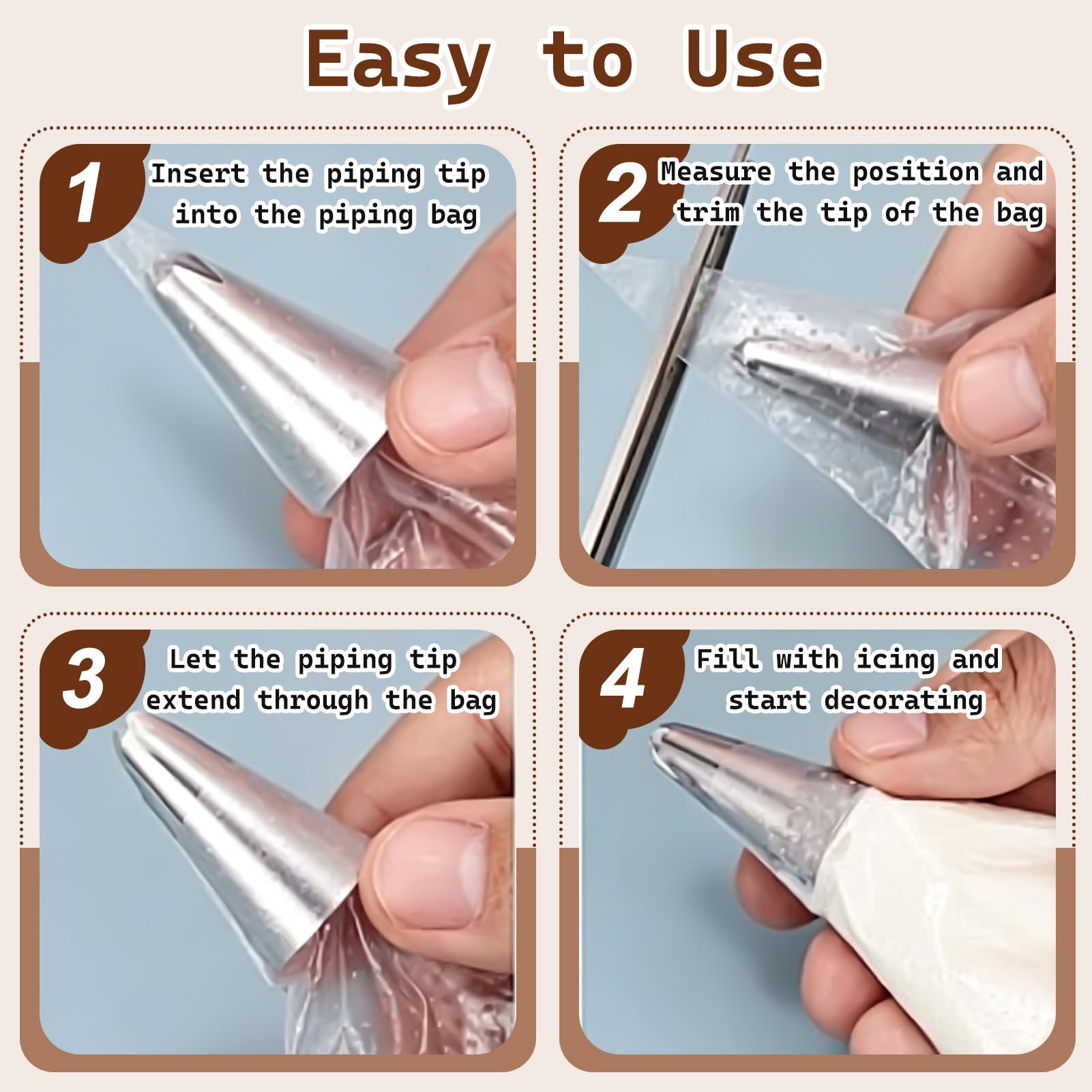 Easy to Use

1 Insert the piping tip into the piping bag

2 Measure the position and trim the tip of the bag

3 Let the piping tip extend through the bag

4 Fill with icing and start decorating