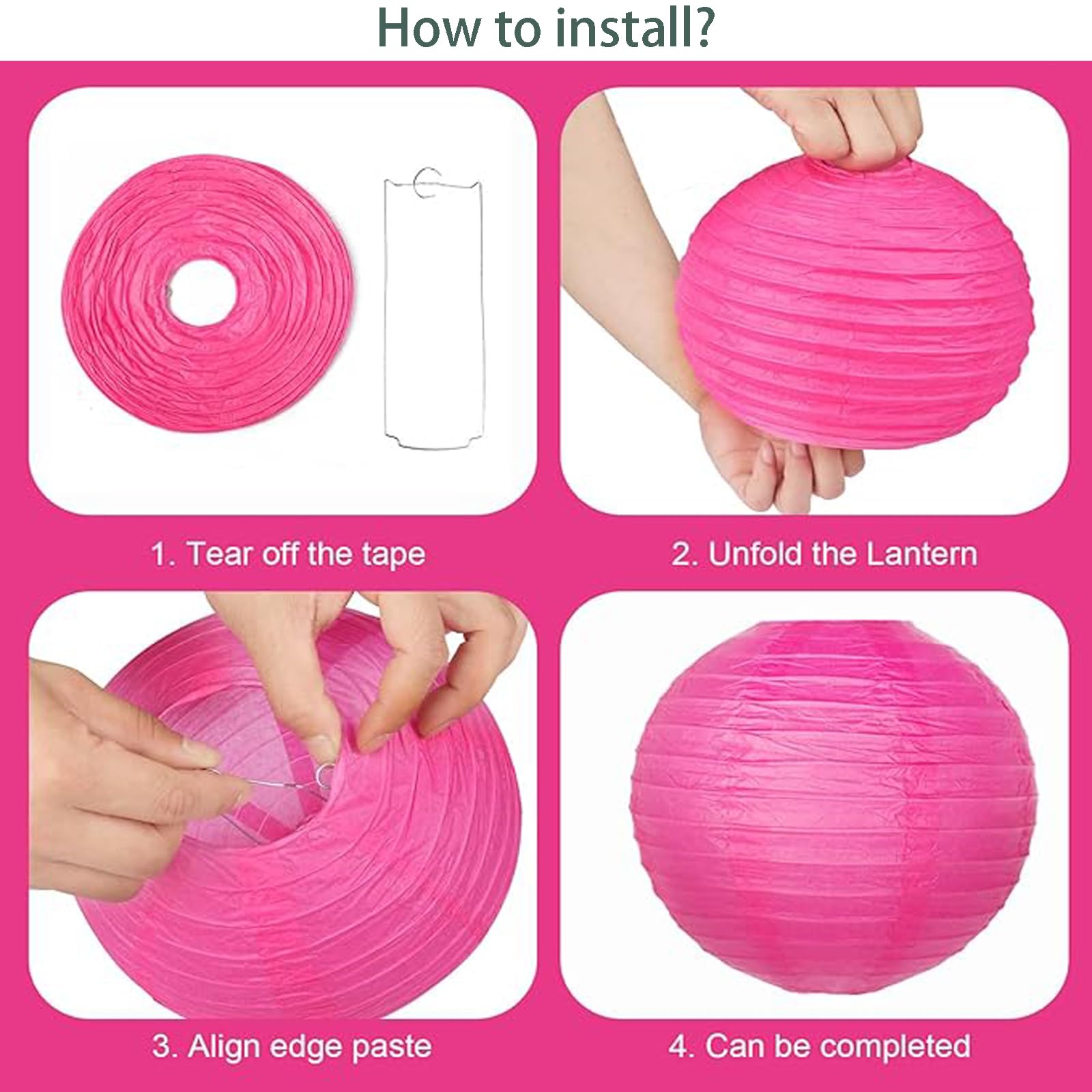 How to install?

1. Tear off the tape

2. Unfold the Lantern

3. Align edge paste

4. Can be completed