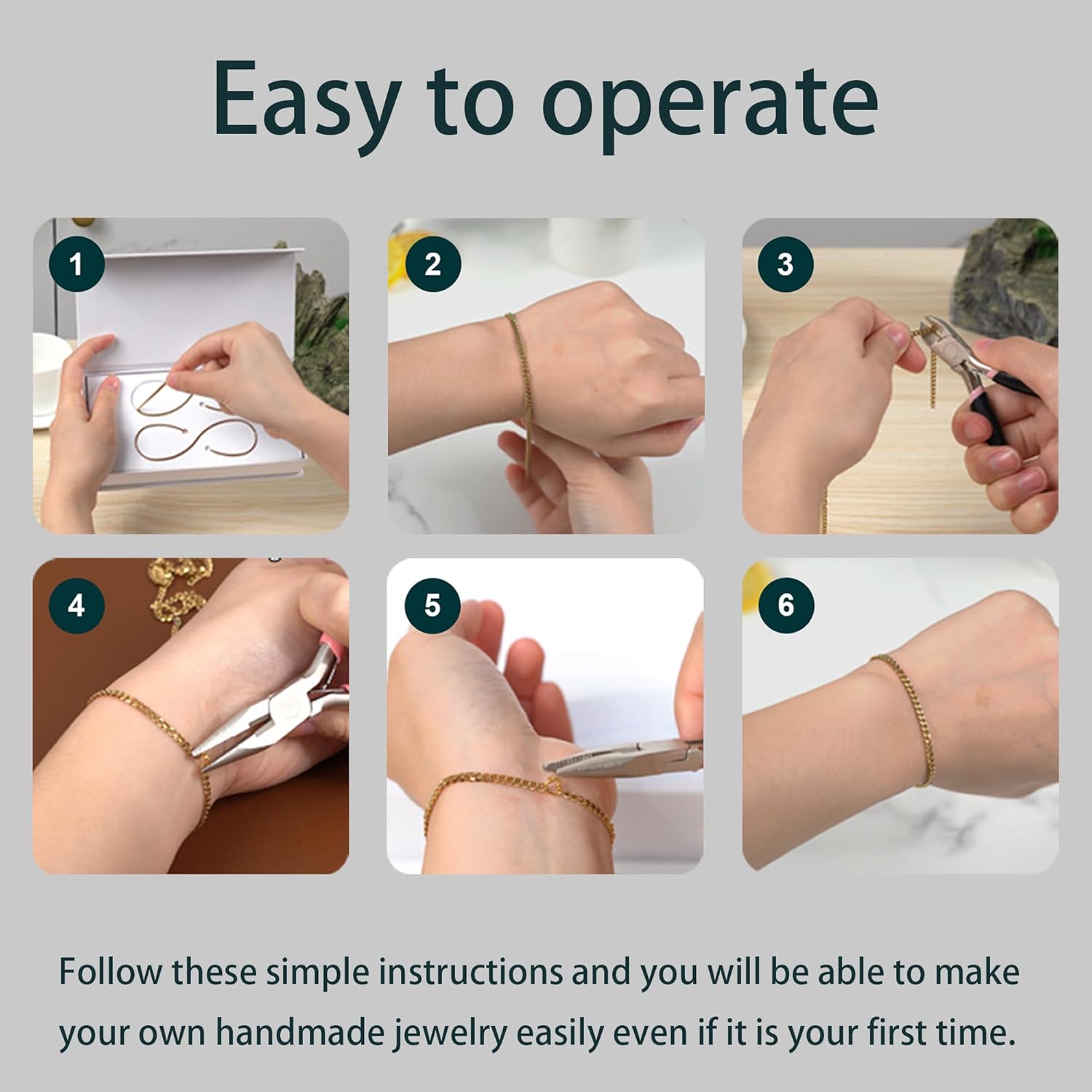 Easy to operate

1

2

3

4

5

6

Follow these simple instructions and you will be able to make your own handmade jewelry easily even if it is your first time.