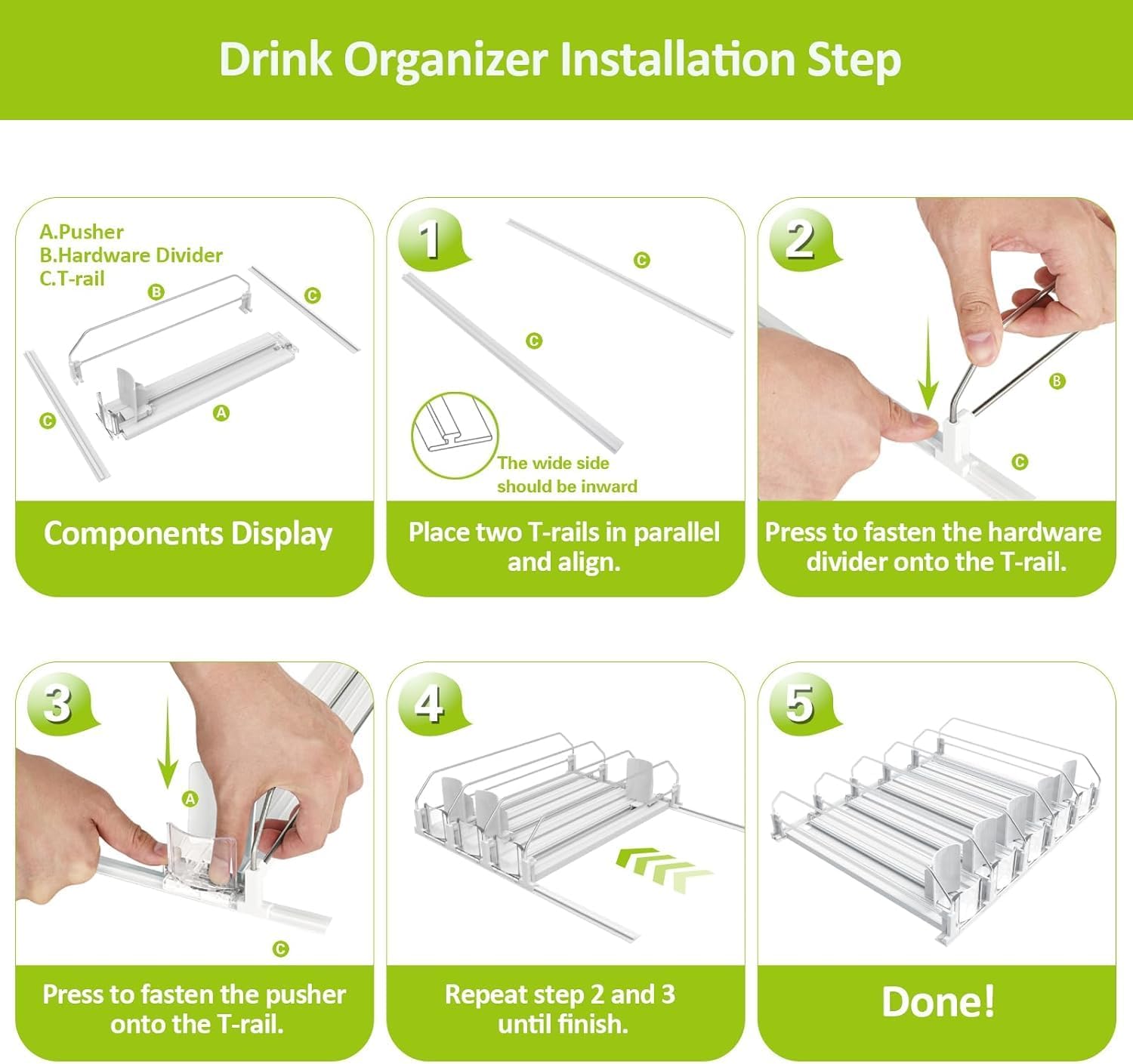 Drink Organizer Installation Step

A.Pusher
B.Hardware Divider
C.T-rail

B

C

C

A

Components Display

1

C

C

The wide side should be inward

Place two T-rails in parallel and align.

2

B

C

Press to fasten the hardware divider onto the T-rail.

3

A

C

Press to fasten the pusher onto the T-rail.

4

Repeat step 2 and 3 until finish.

5

Done!