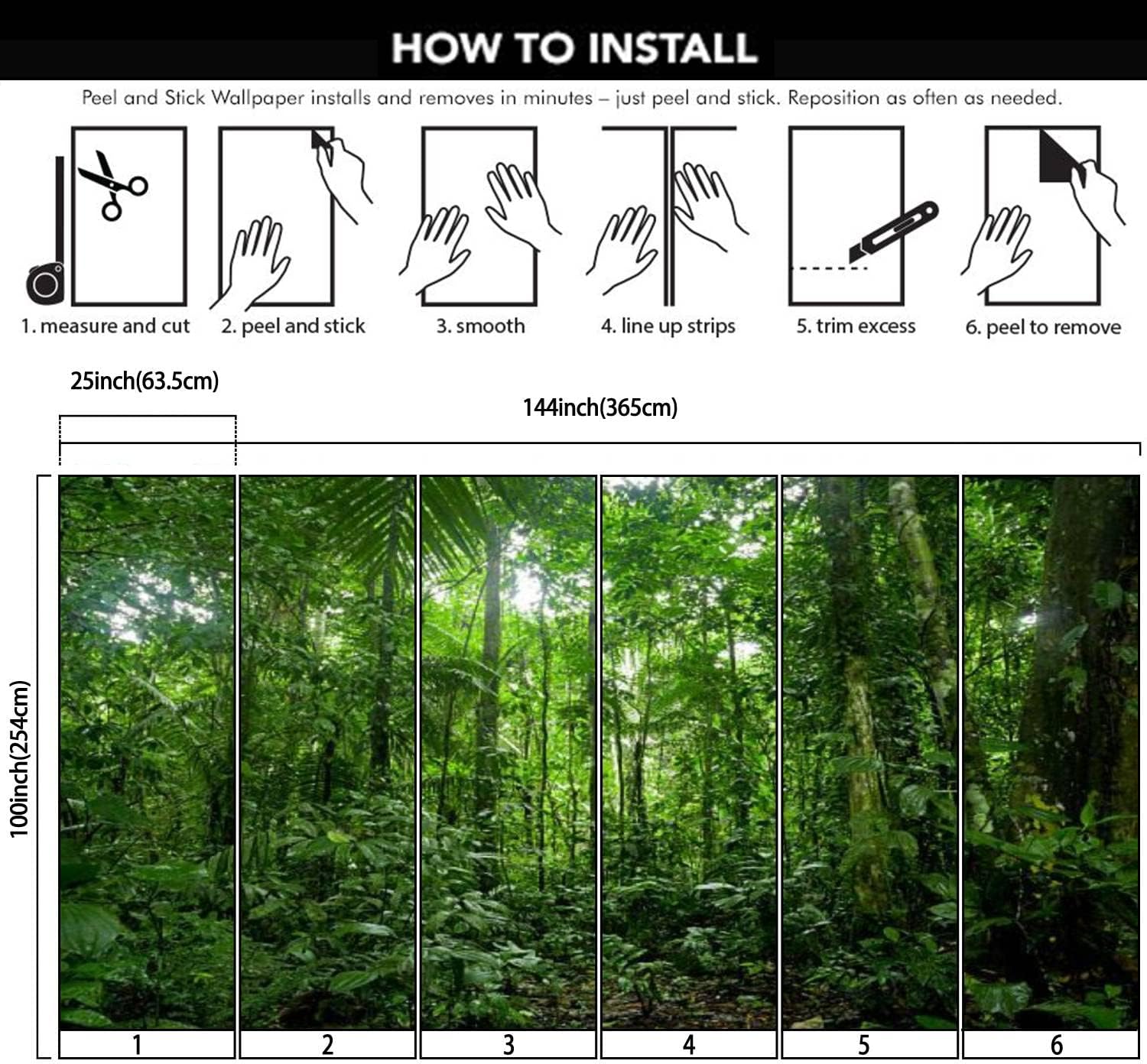 HOW TO INSTALL

Peel and Stick Wallpaper installs and removes in minutes – just peel and stick. Reposition as often as needed.

1. measure and cut
2. peel and stick
3. smooth
4. line up strips
5. trim excess
6. peel to remove

25inch(63.5cm)

144inch(365cm)

100inch(254cm)

1
2
3
4
5
6