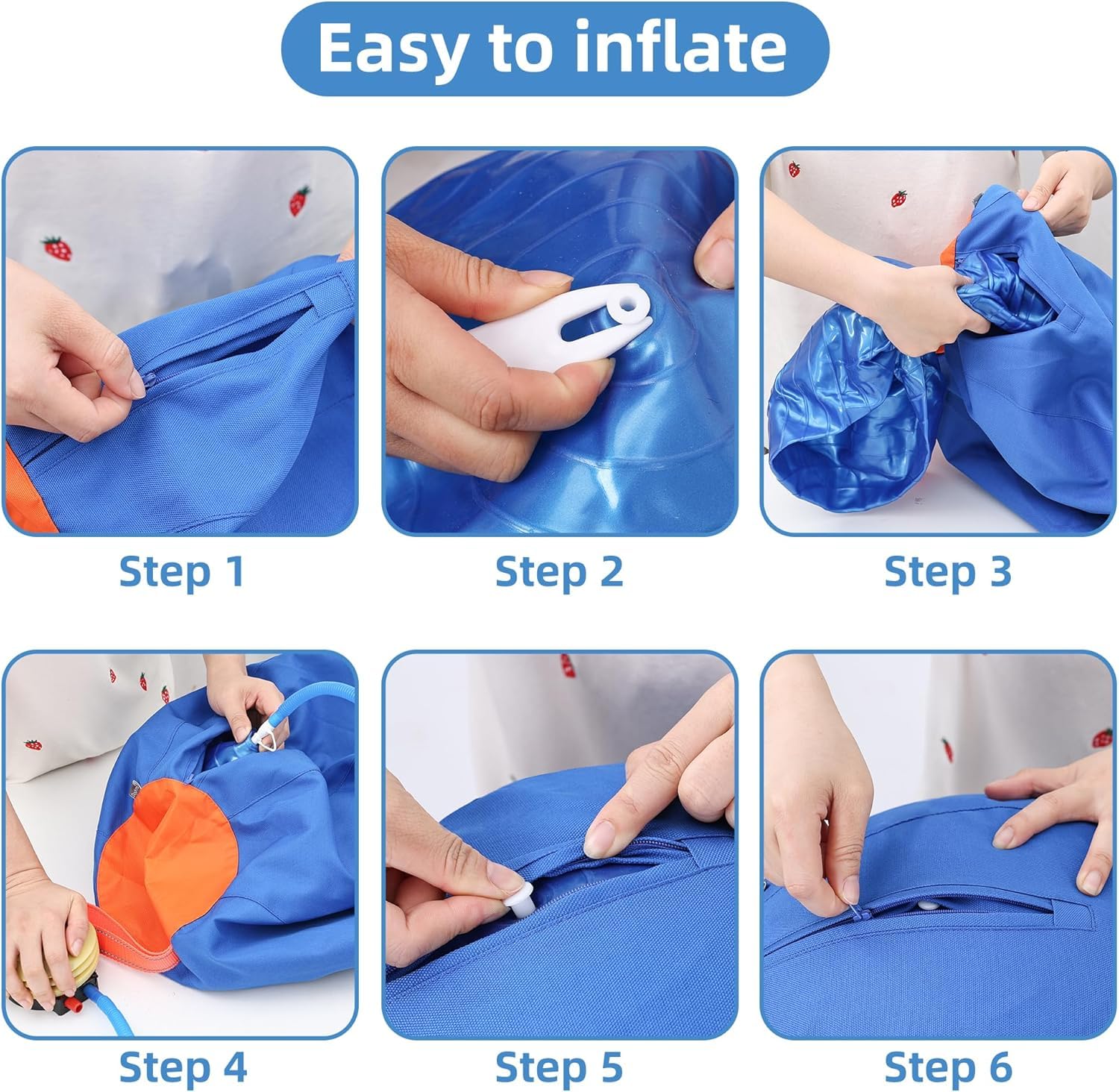 Easy to inflate

Step 1

Step 2

Step 3

Step 4

Step 5

Step 6