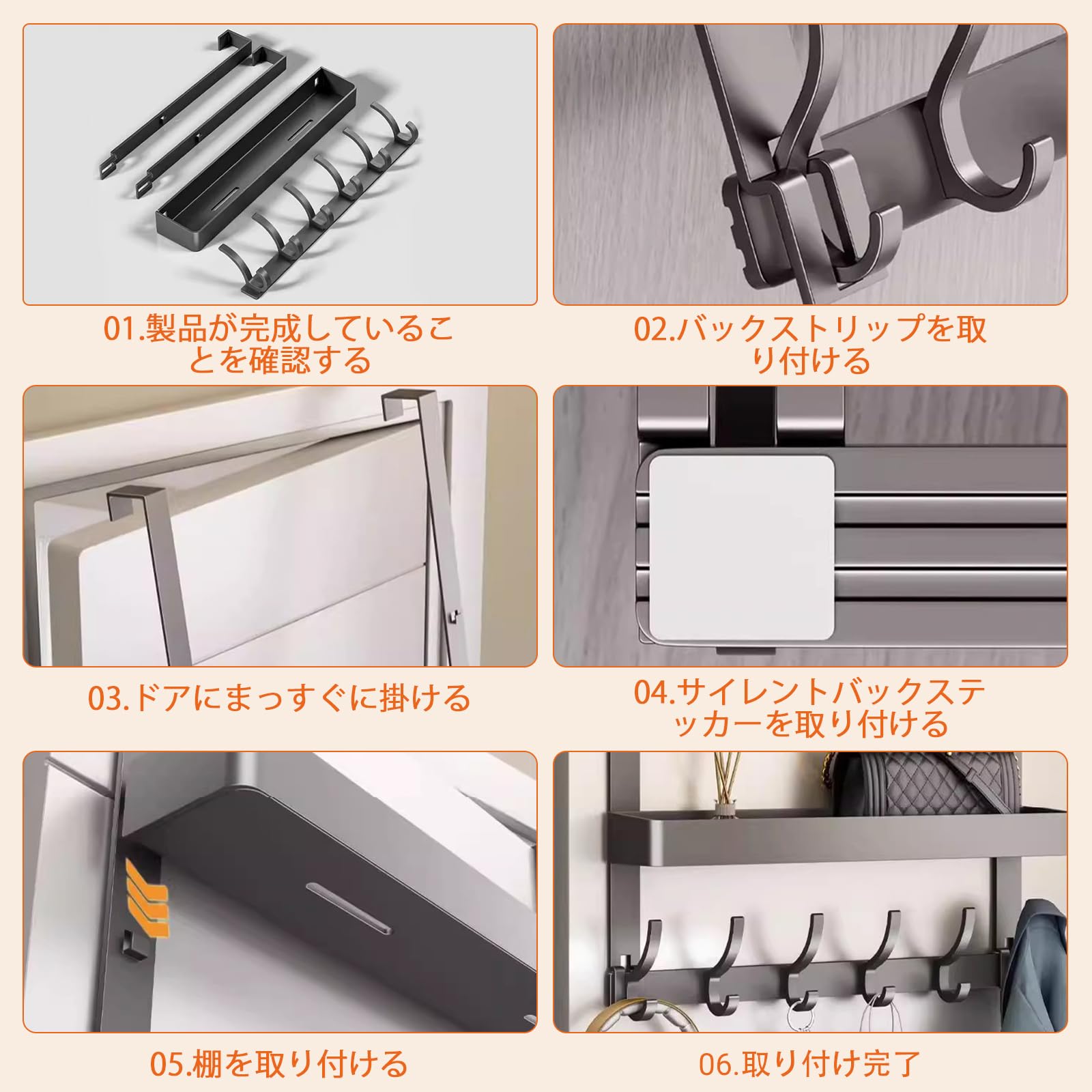 01.製品が完成していることを確認する

02.バックストリップを取り付ける

03.ドアにまっすぐに掛ける

04.サイレントバックステッカーを取り付ける

05.棚を取り付ける

06.取り付け完了