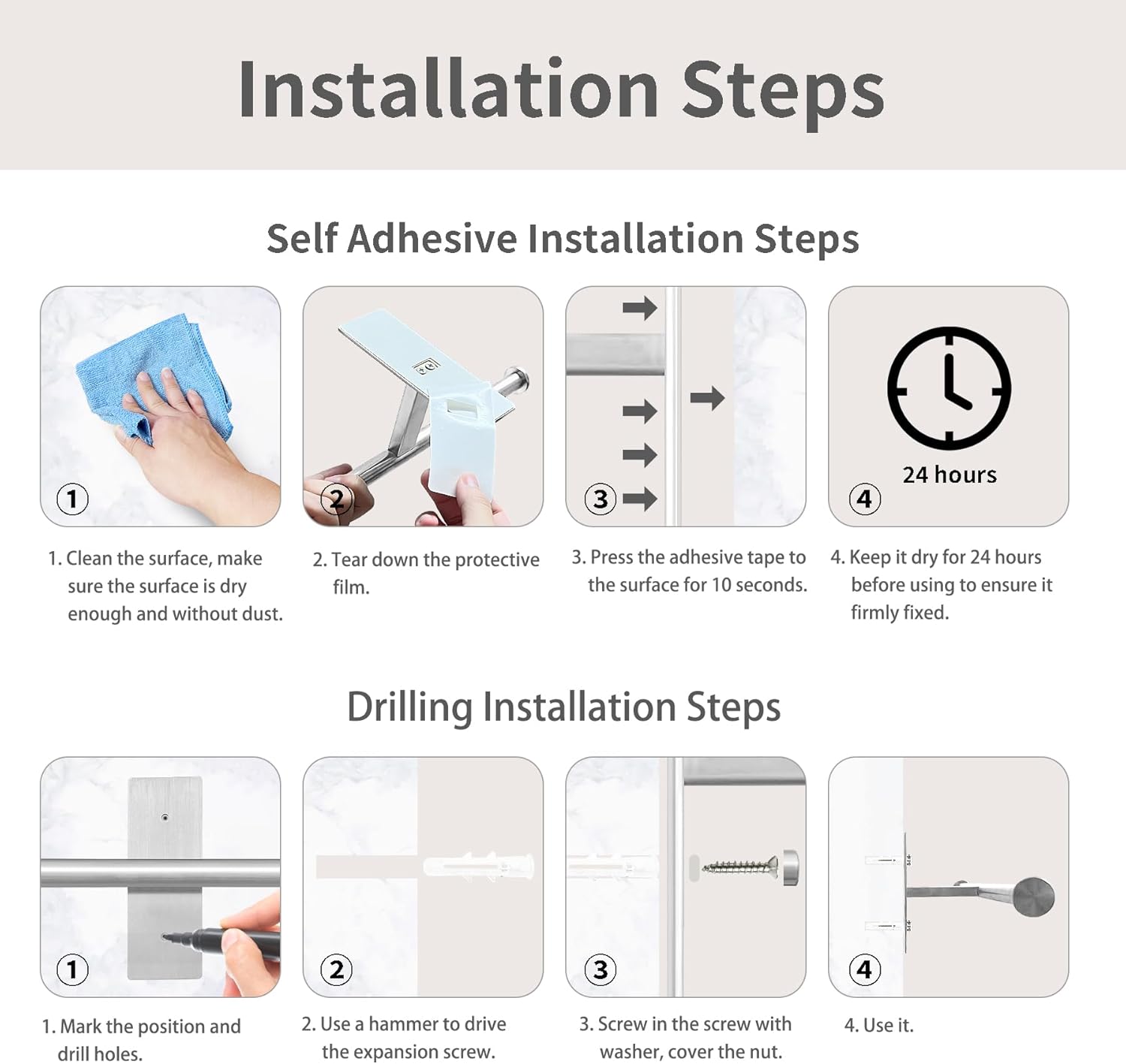 Installation Steps

Self Adhesive Installation Steps

1

2

3

24 hours

4

1. Clean the surface, make sure the surface is dry enough and without dust.

2. Tear down the protective film.

3. Press the adhesive tape to the surface for 10 seconds.

4. Keep it dry for 24 hours before using to ensure it firmly fixed.

Drilling Installation Steps

1

2

3

4

1. Mark the position and drill holes.

2. Use a hammer to drive the expansion screw.

3. Screw in the screw with washer, cover the nut.

4. Use it.